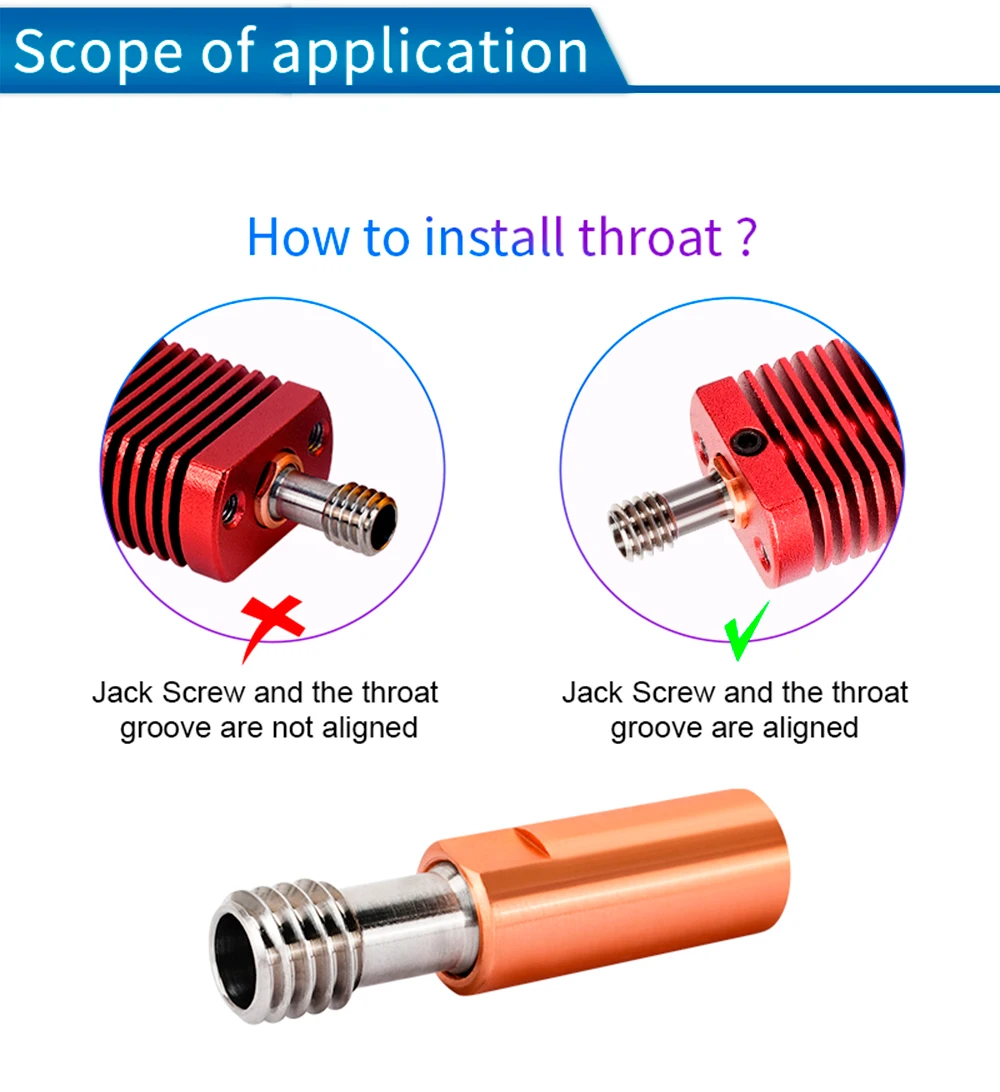 Scope of application

How to install throat ?

Jack Screw and the throat groove are not aligned

Jack Screw and the throat groove are aligned