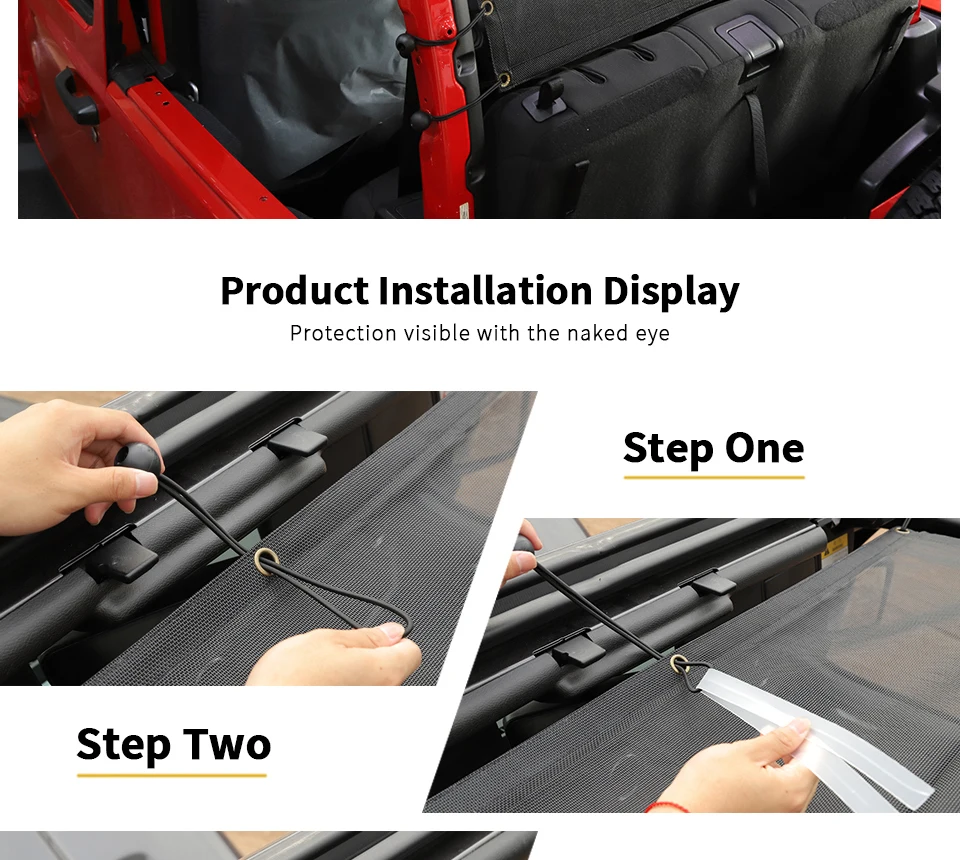 Product Installation Display

Protection visible with the naked eye

Step One

Step Two