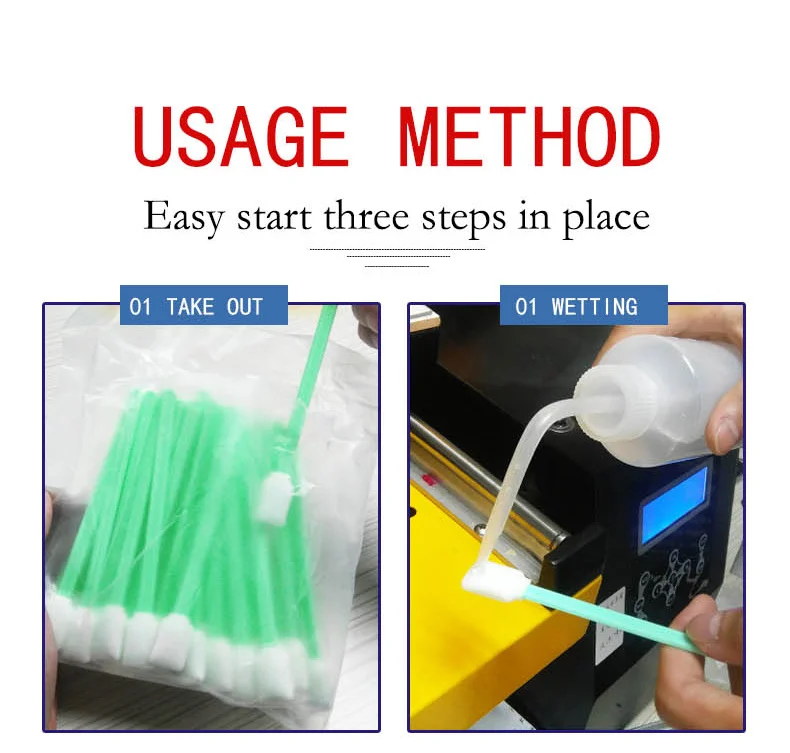 USAGE METHOD

Easy start three steps in place

01 TAKE OUT

01 WETTING