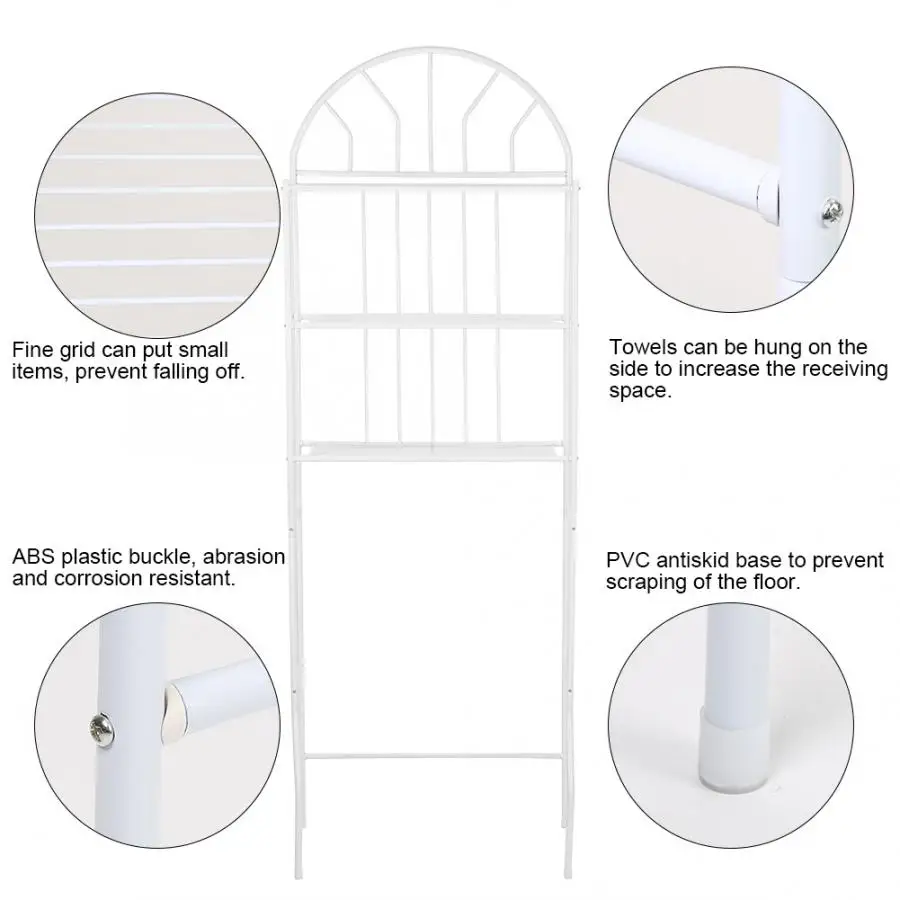 Fine grid can put small items, prevent falling off.

Towels can be hung on the side to increase the receiving space.

ABS plastic buckle, abrasion and corrosion resistant.

PVC antiskid base to prevent scraping of the floor.