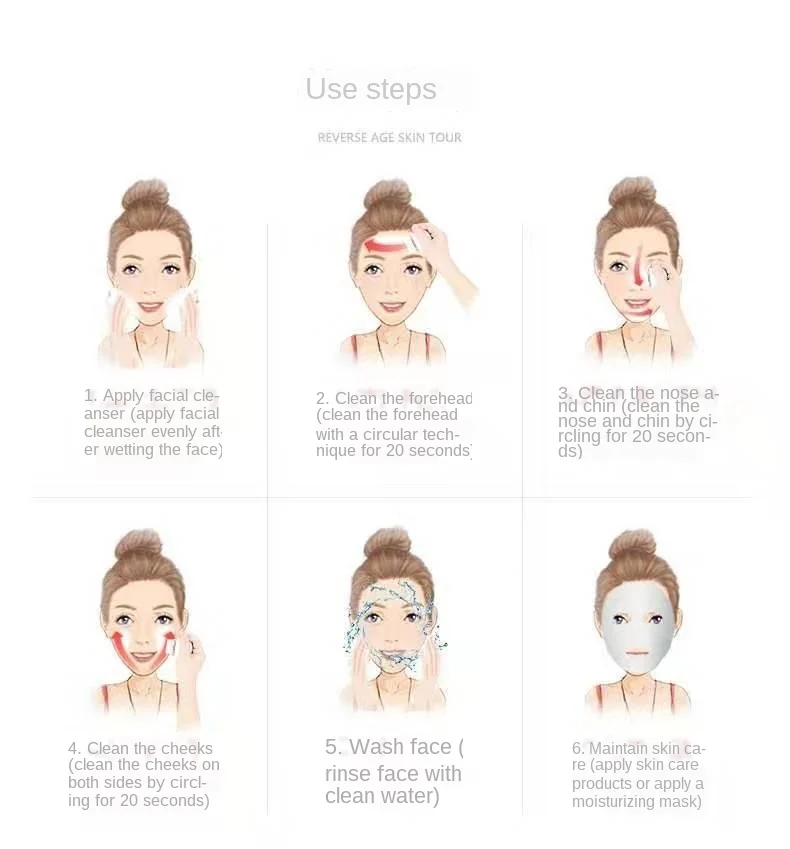 Use steps

REVERSE AGE SKIN TOUR

1. Apply facial cleanser (apply facial cleanser evenly after wetting the face)

2. Clean the forehead (clean the forehead with a circular technique for 20 seconds)

3. Clean the nose and chin (clean the nose and chin by circling for 20 seconds)

4. Clean the cheeks (clean the cheeks on both sides by circling for 20 seconds)

5. Wash face ( rinse face with clean water)

6. Maintain skin care (apply skin care products or apply a moisturizing mask)