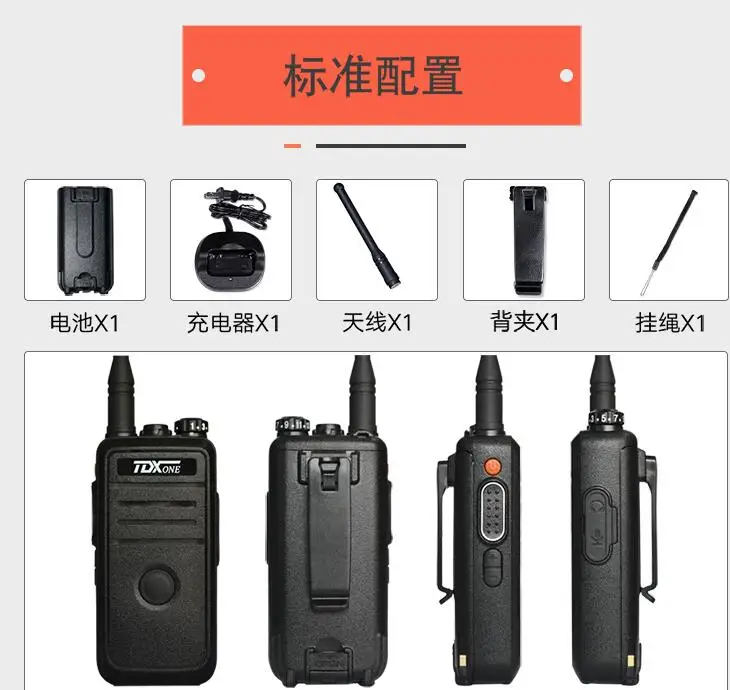 标准配置

电池X1

充电器X1

天线X1

背夹X1

挂绳X1

TDXONE