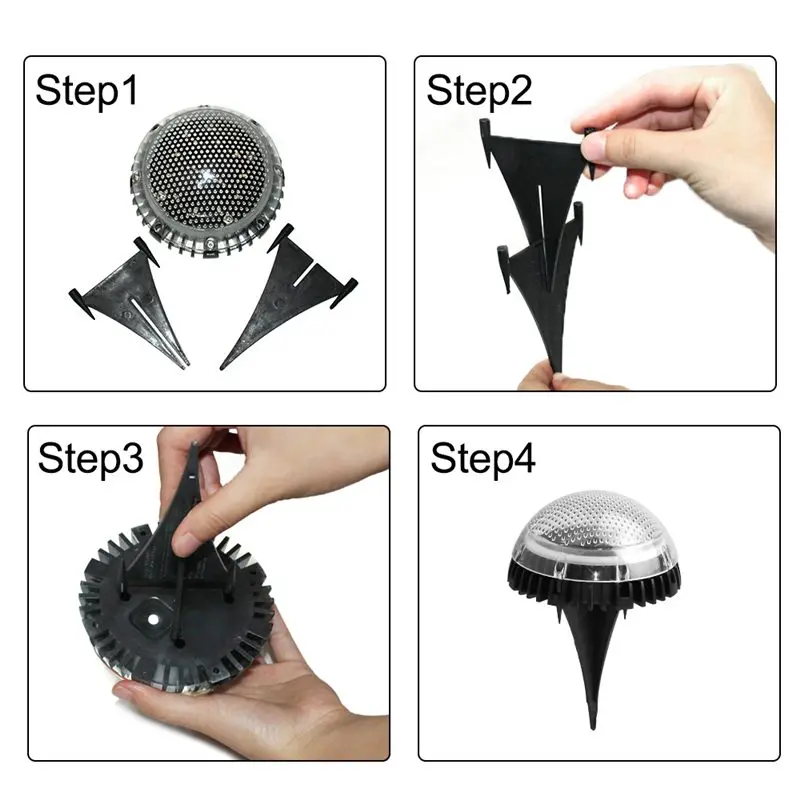 Step1

Step2

Step3

Step4