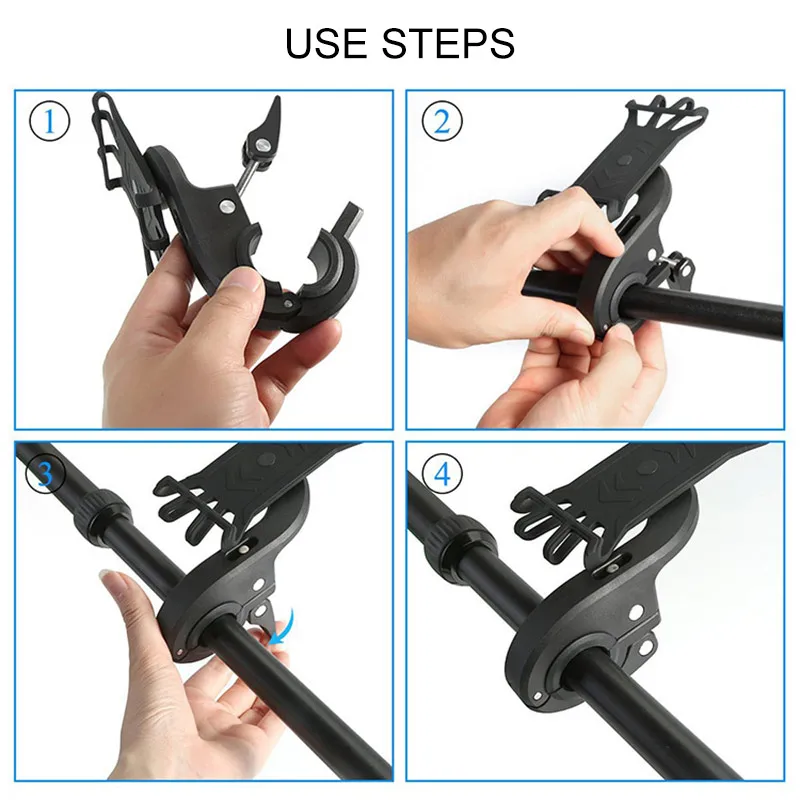 USE STEPS

①

②

③

④