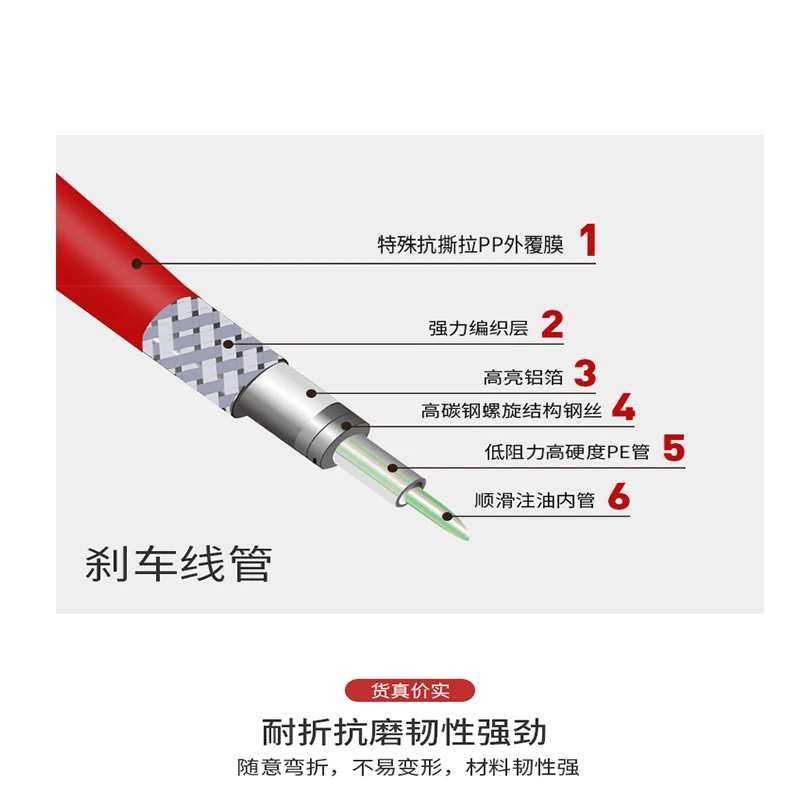 特殊抗撕拉PP外覆膜 1

强力编织层 2

高亮铝箔 3

高碳钢螺旋结构钢丝 4

低阻力高硬度PE管 5

顺滑注油内管 6

刹车线管

货真价实

耐折抗磨韧性强劲

随意弯折，不易变形，材料韧性强