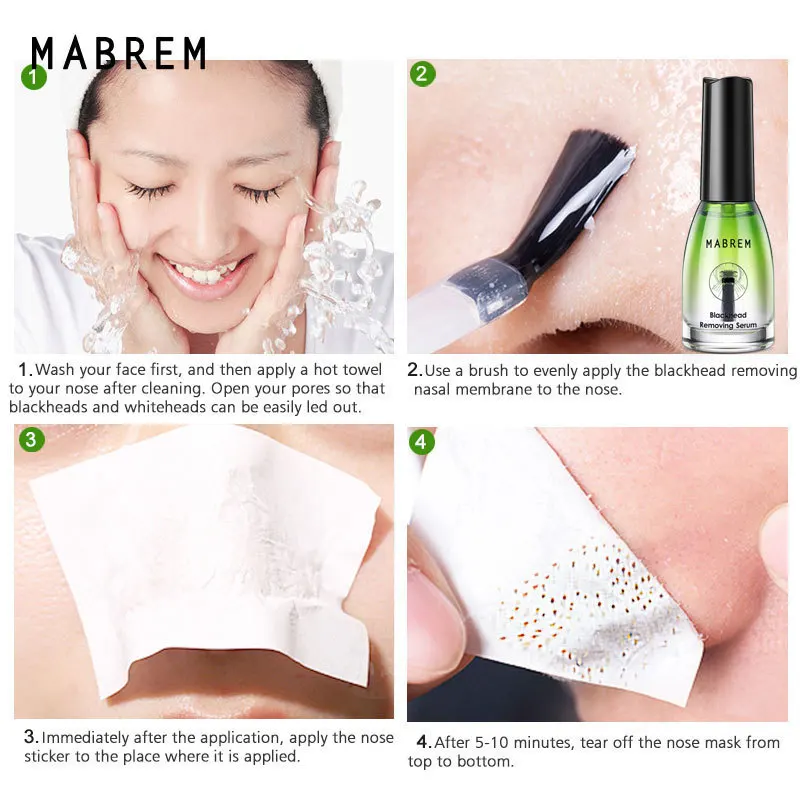 MABREM

1

2

MABREM

Blackhead Removing Serum

1. Wash your face first, and then apply a hot towel to your nose after cleaning. Open your pores so that blackheads and whiteheads can be easily led out.

2. Use a brush to evenly apply the blackhead removing nasal membrane to the nose.

3

4

3. Immediately after the application, apply the nose sticker to the place where it is applied.

4. After 5-10 minutes, tear off the nose mask from top to bottom.