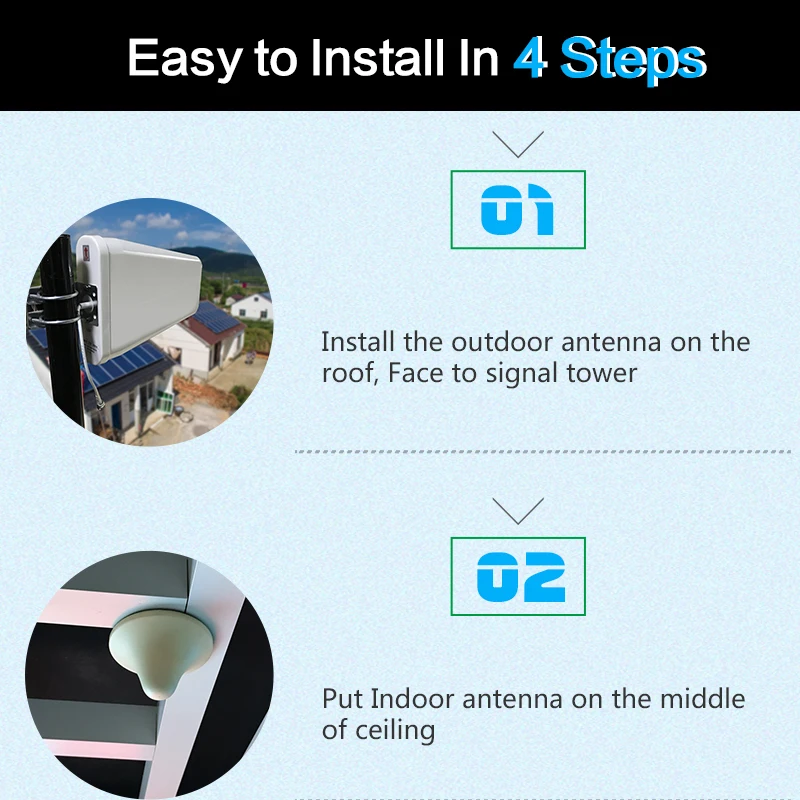 Easy to Install In 4 Steps

01

Install the outdoor antenna on the roof, Face to signal tower

02

Put Indoor antenna on the middle of ceiling