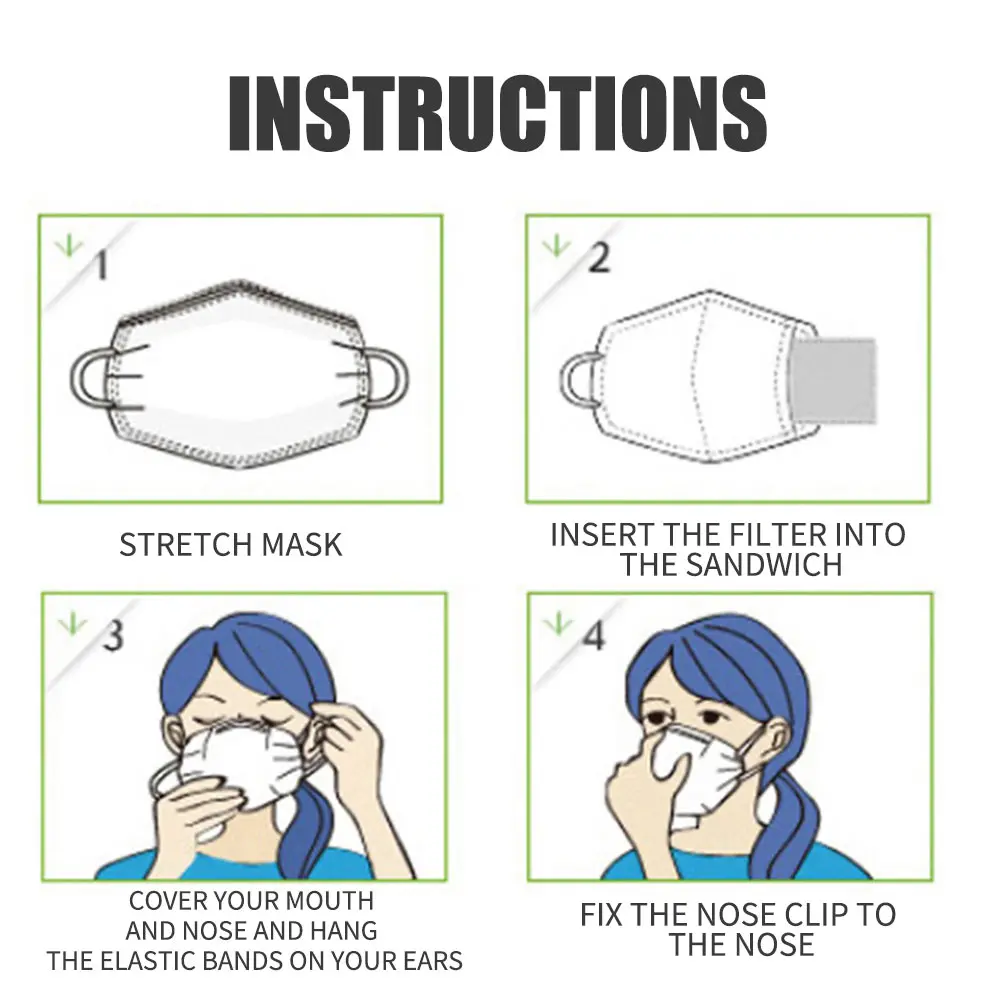 INSTRUCTIONS

1

STRETCH MASK

2

INSERT THE FILTER INTO THE SANDWICH

3

COVER YOUR MOUTH AND NOSE AND HANG THE ELASTIC BANDS ON YOUR EARS

4

FIX THE NOSE CLIP TO THE NOSE