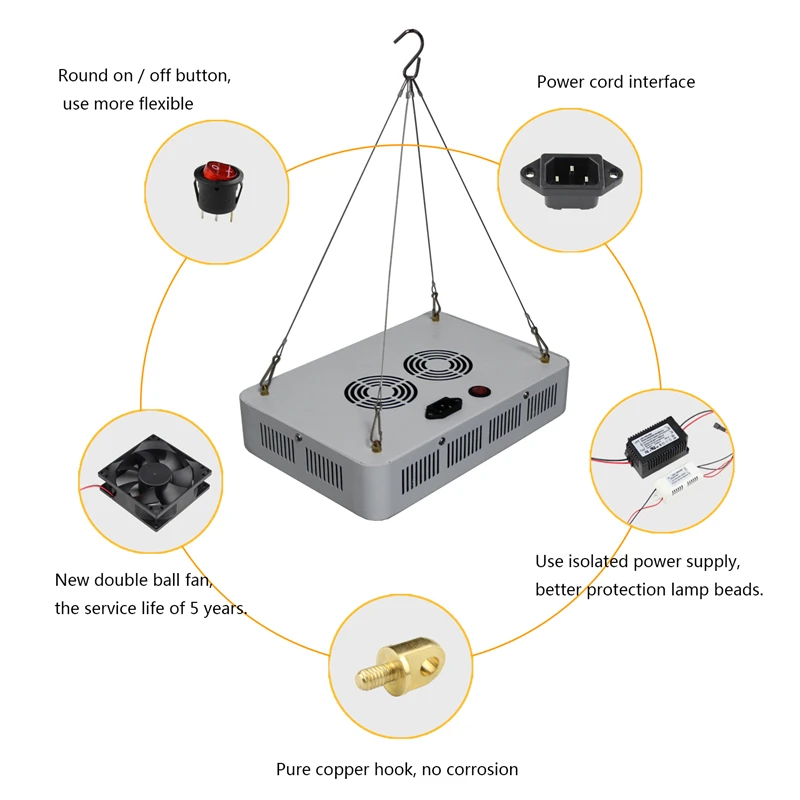 Round on / off button,
use more flexible

Power cord interface

New double ball fan,
the service life of 5 years.

Use isolated power supply,
better protection lamp beads.

Pure copper hook, no corrosion