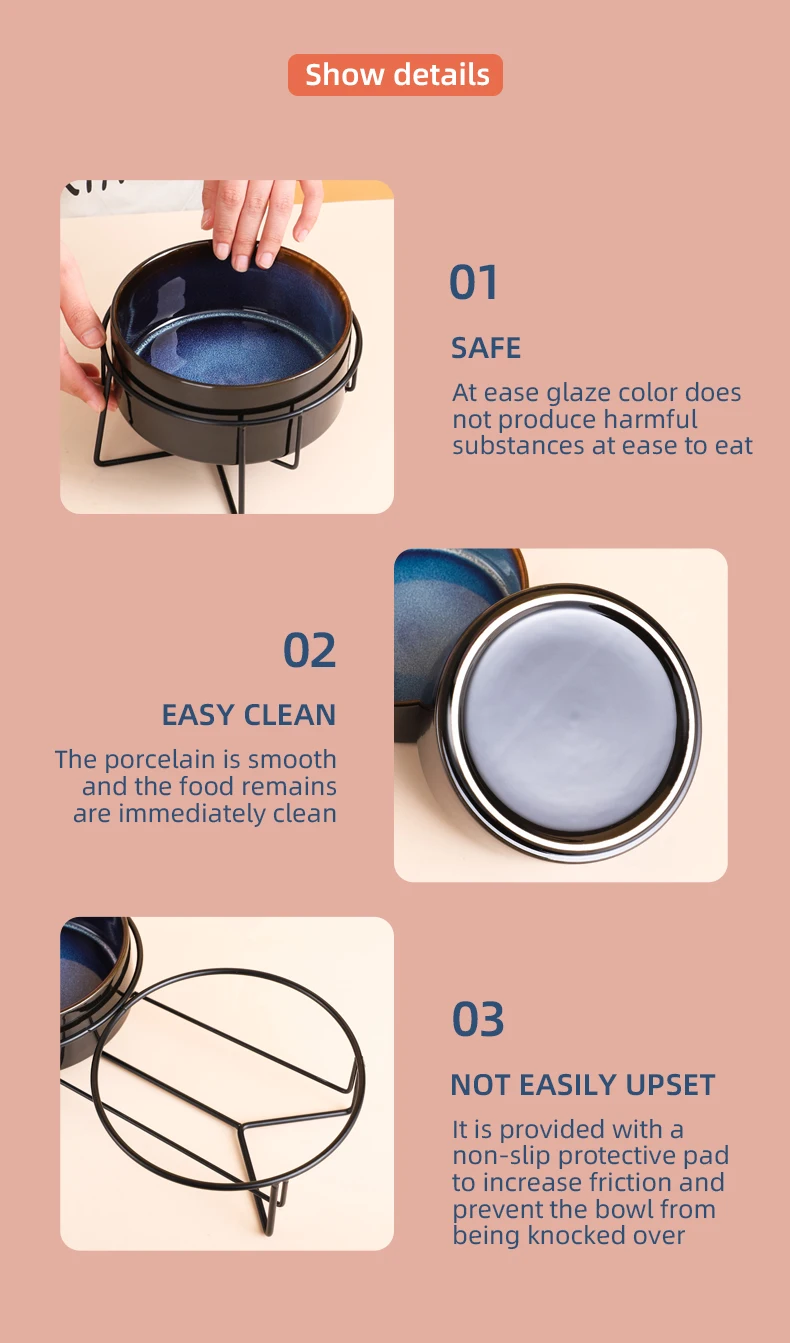 Show details

01

SAFE

At ease glaze color does not produce harmful substances at ease to eat

02

EASY CLEAN

The porcelain is smooth and the food remains are immediately clean

03

NOT EASILY UPSET

It is provided with a non-slip protective pad to increase friction and prevent the bowl from being knocked over