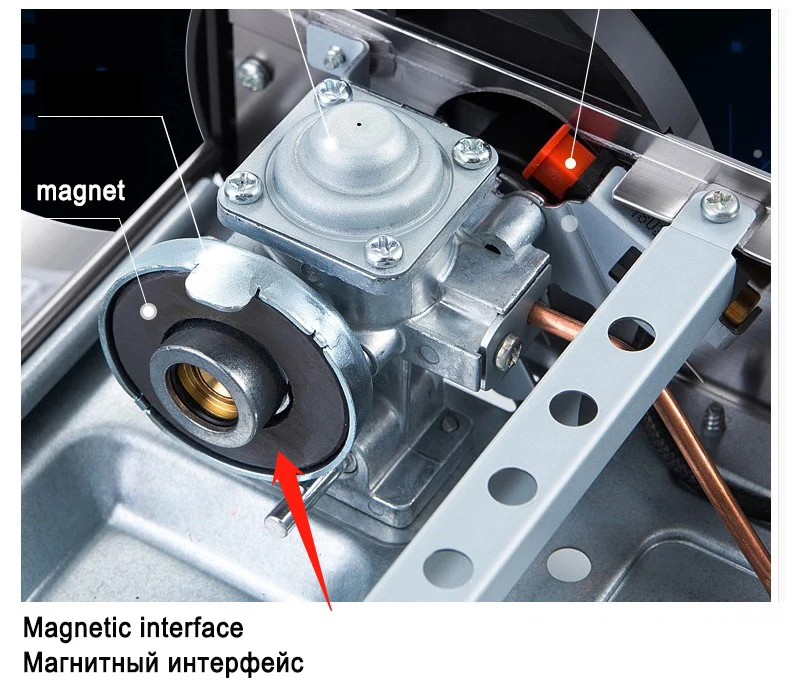 magnet

Magnetic interface
Магнитный интерфейс