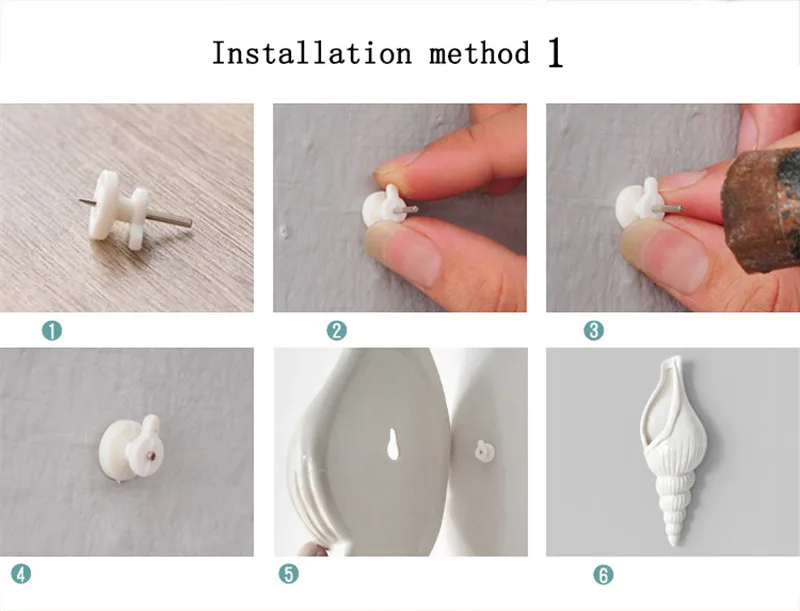 Installation method 1

1

2

3

4

5

6