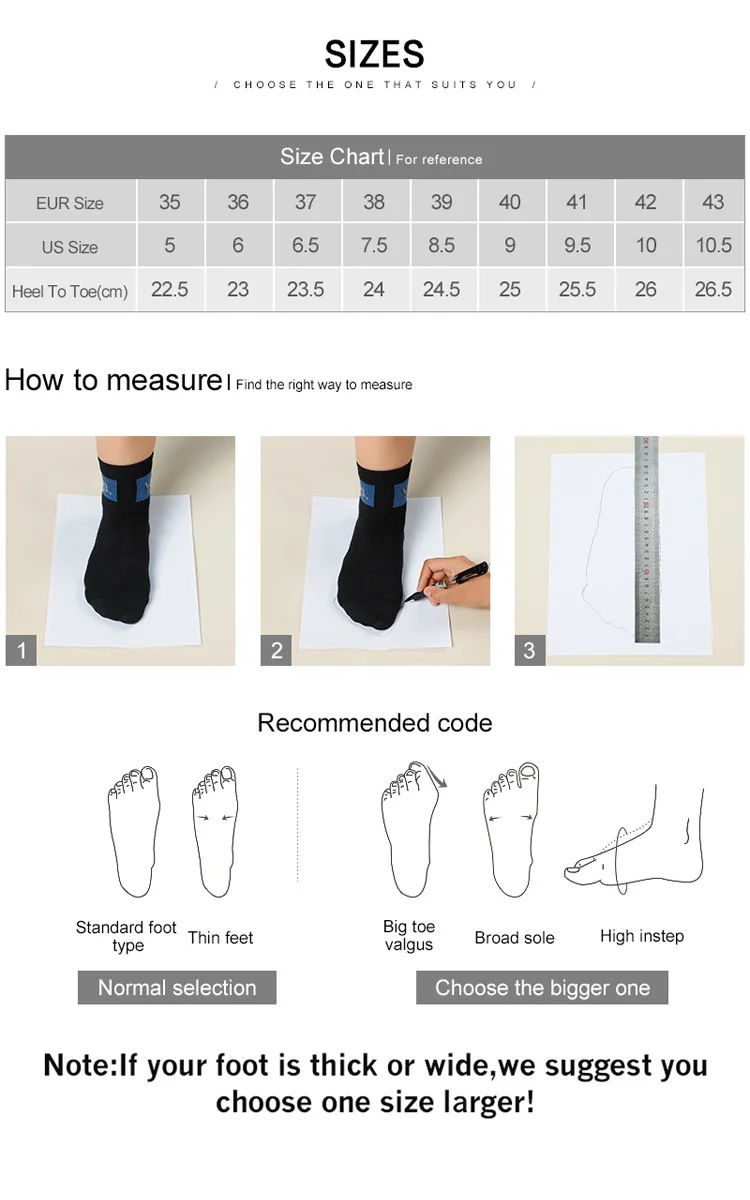 SIZES

/ CHOOSE THE ONE THAT SUITS YOU /

Size Chart | For reference

| EUR Size | 35 | 36 | 37 | 38 | 39 | 40 | 41 | 42 | 43 |
|---|---|---|---|---|---|---|---|---|---|
| US Size | 5 | 6 | 6.5 | 7.5 | 8.5 | 9 | 9.5 | 10 | 10.5 |
| Heel To Toe(cm) | 22.5 | 23 | 23.5 | 24 | 24.5 | 25 | 25.5 | 26 | 26.5 |

How to measure | Find the right way to measure

1

2

3

Recommended code

Standard foot type

Thin feet

Big toe valgus

Broad sole

High instep

Normal selection

Choose the bigger one

Note:If your foot is thick or wide,we suggest you choose one size larger!