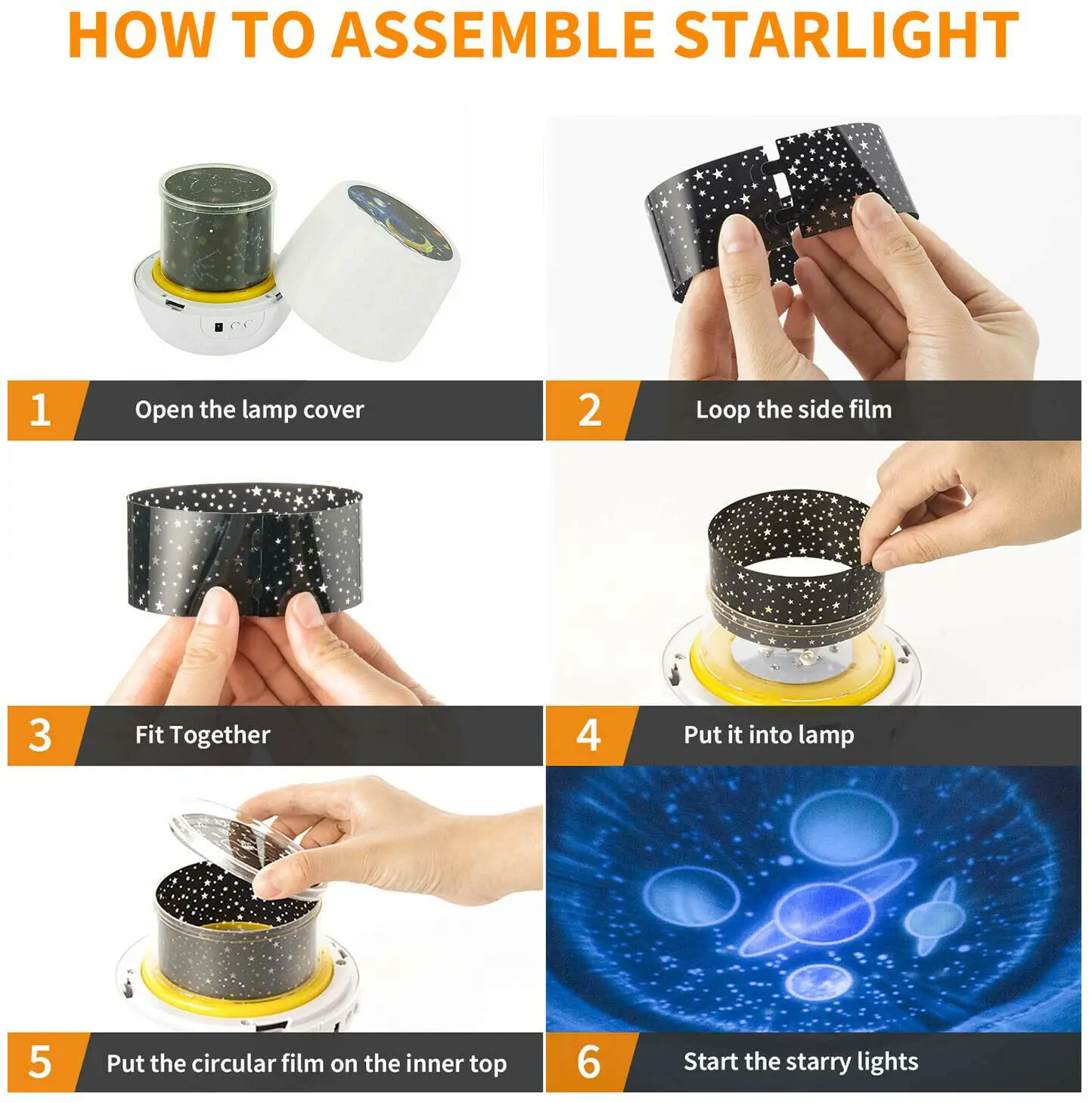 HOW TO ASSEMBLE STARLIGHT

1 Open the lamp cover

2 Loop the side film

3 Fit Together

4 Put it into lamp

5 Put the circular film on the inner top

6 Start the starry lights