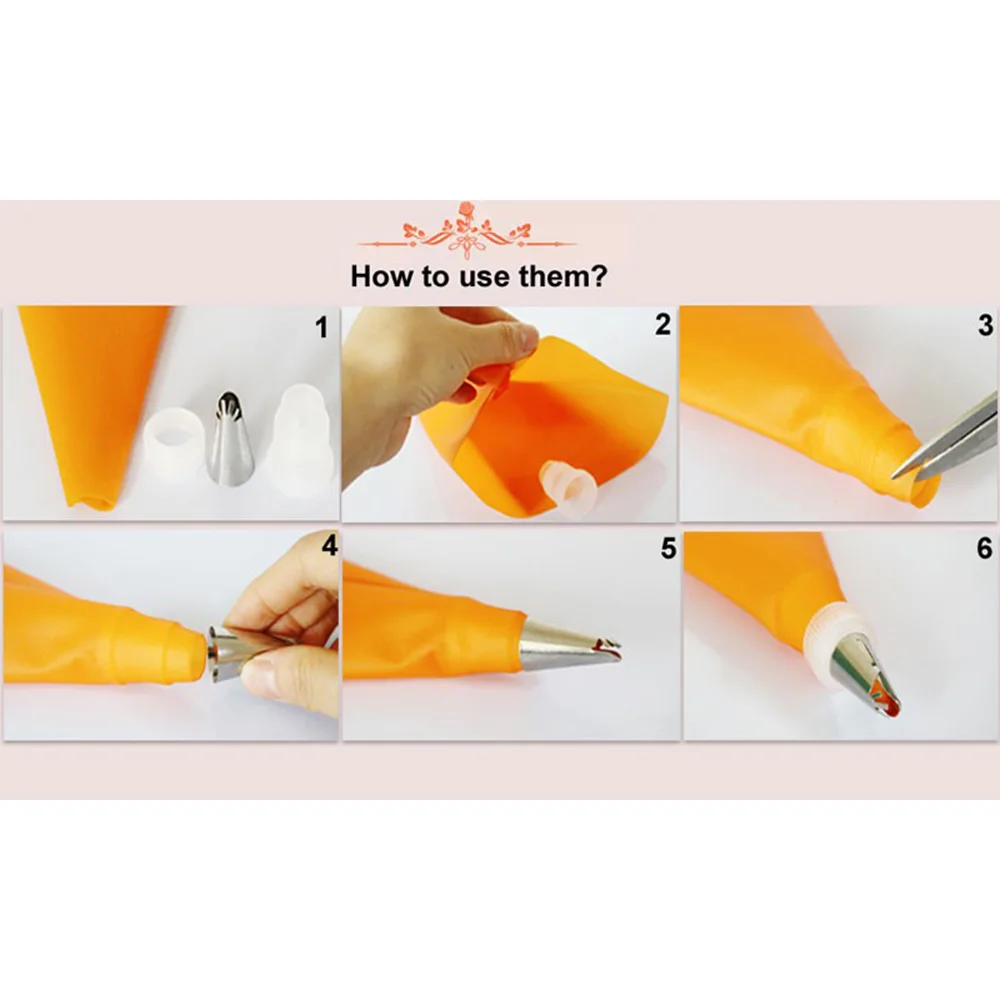 How to use them?

1

2

3

4

5

6