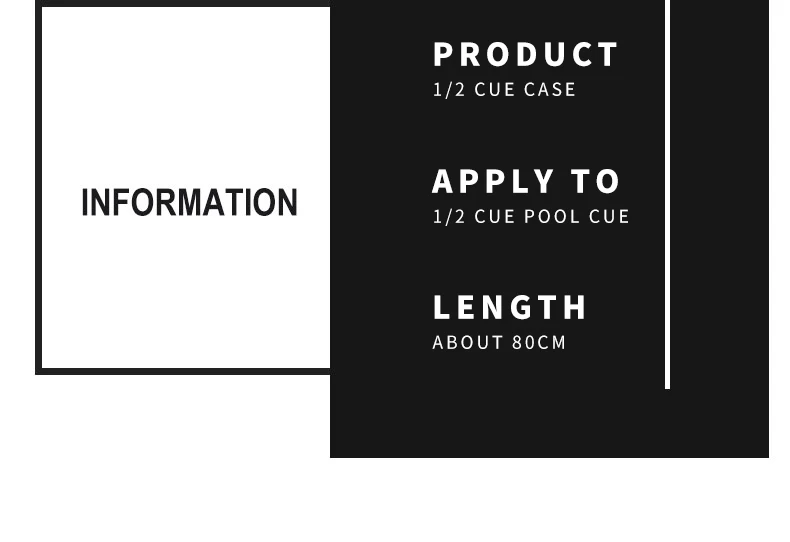 INFORMATION

PRODUCT
1/2 CUE CASE

APPLY TO
1/2 CUE POOL CUE

LENGTH
ABOUT 80CM