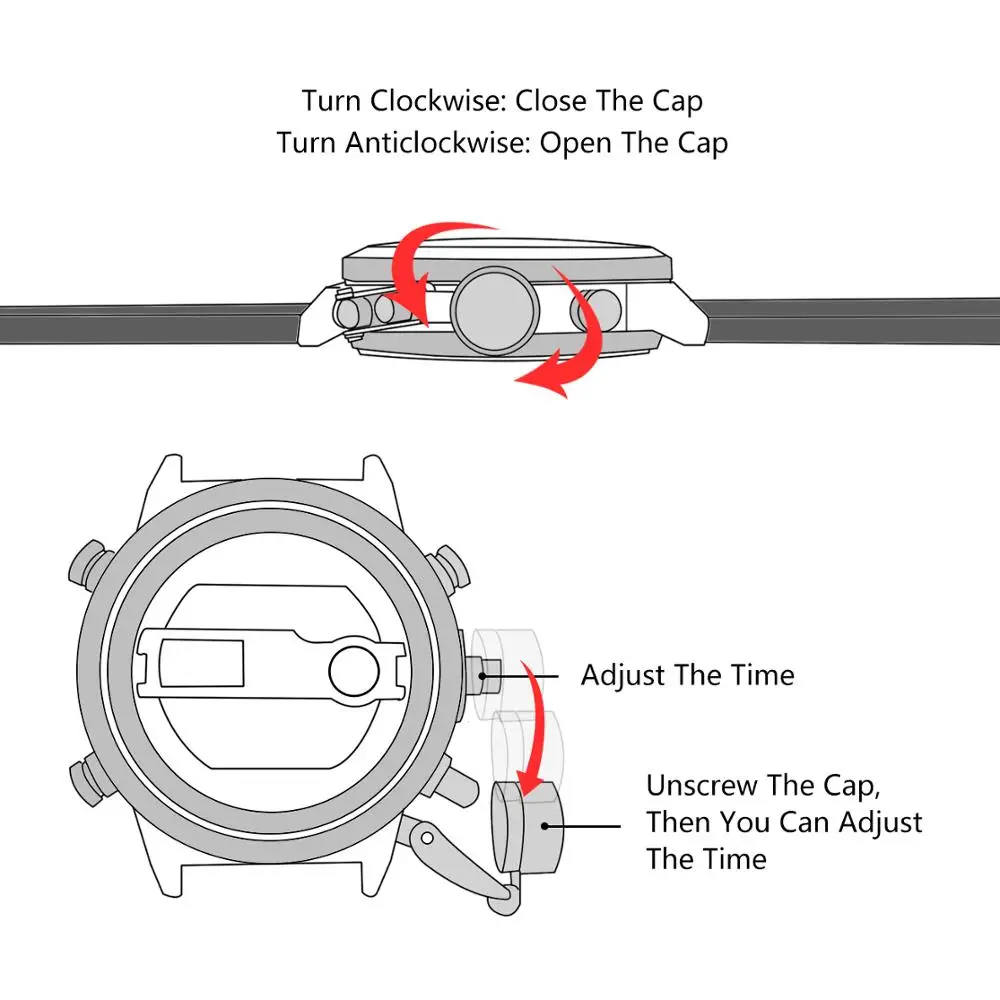 Turn Clockwise: Close The Cap
Turn Anticlockwise: Open The Cap

Adjust The Time

Unscrew The Cap, Then You Can Adjust The Time