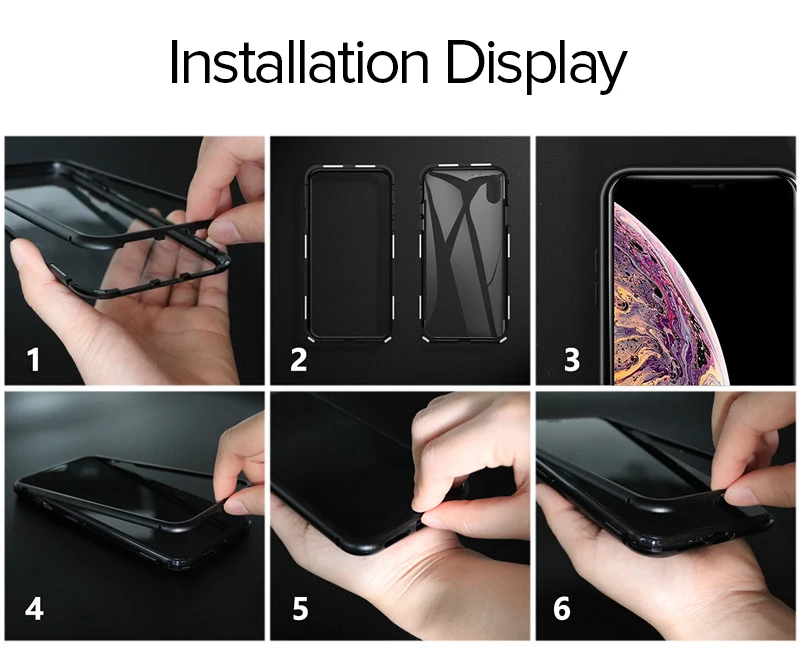 Installation Display

1

2

3

4

5

6