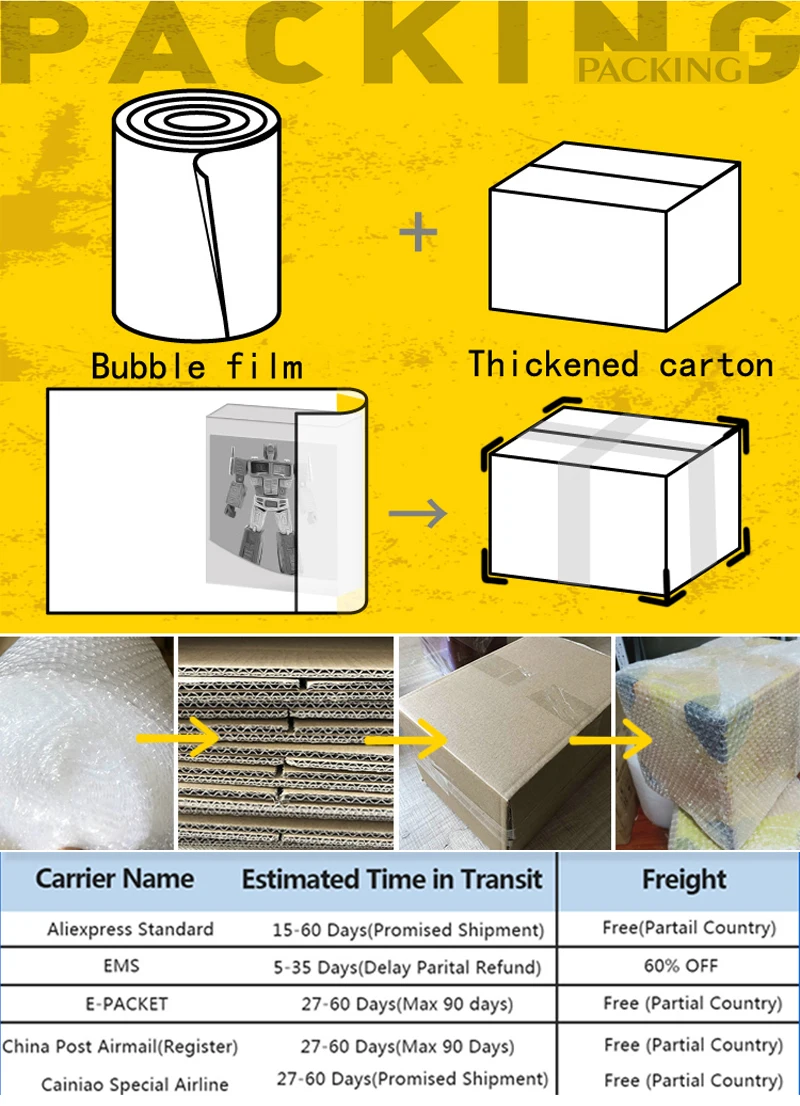 PACKING
PACKING

Bubble film
+
Thickened carton

| Carrier Name | Estimated Time in Transit | Freight |
|---|---|---|
| Aliexpress Standard | 15-60 Days(Promised Shipment) | Free(Partail Country) |
| EMS | 5-35 Days(Delay Parital Refund) | 60% OFF |
| E-PACKET | 27-60 Days(Max 90 days) | Free (Partial Country) |
| China Post Airmail(Register) | 27-60 Days(Max 90 Days) | Free (Partial Country) |
| Cainiao Special Airline | 27-60 Days(Promised Shipment) | Free (Partial Country) |