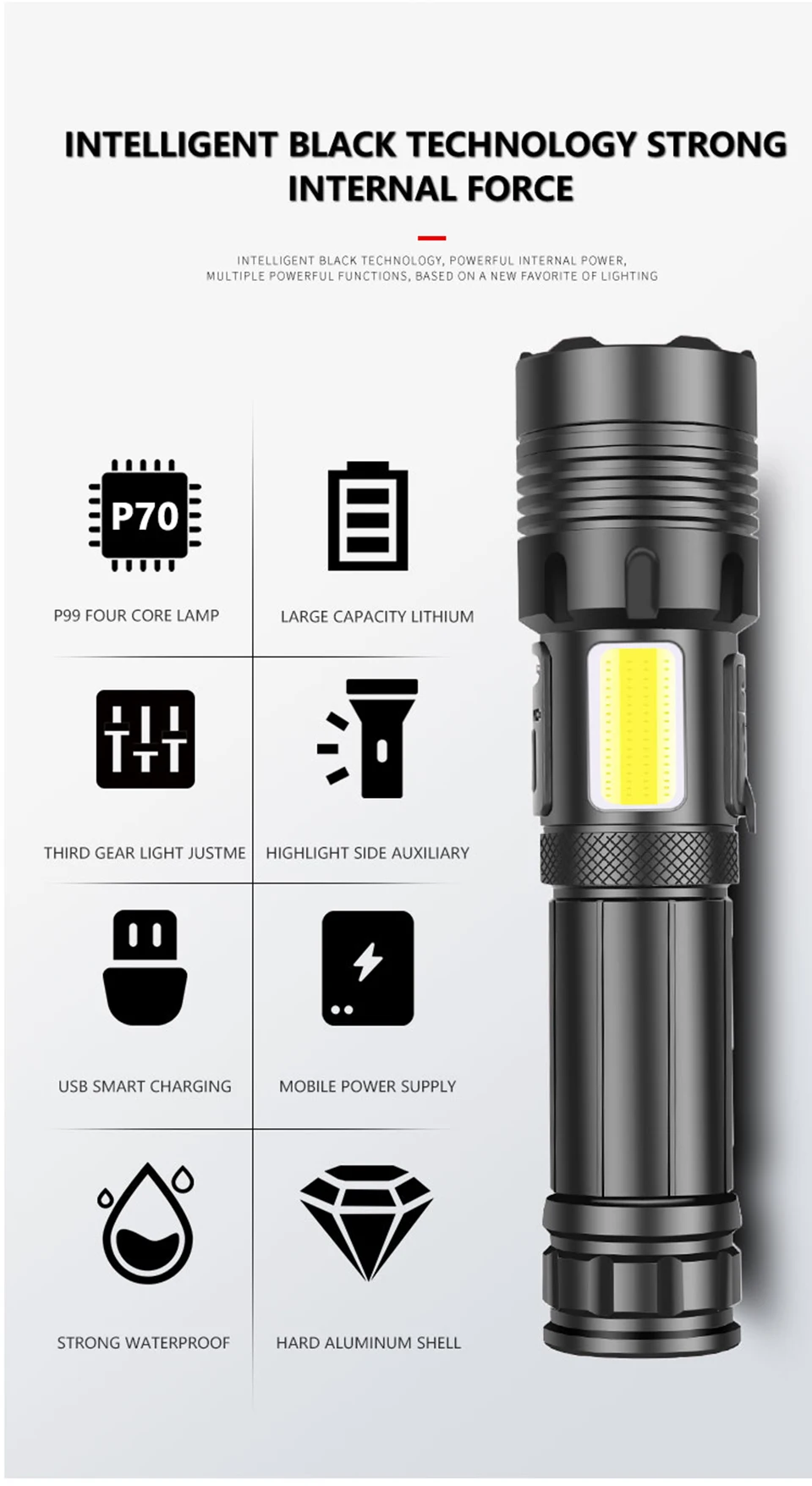 INTELLIGENT BLACK TECHNOLOGY STRONG INTERNAL FORCE

INTELLIGENT BLACK TECHNOLOGY, POWERFUL INTERNAL POWER, MULTIPLE POWERFUL FUNCTIONS, BASED ON A NEW FAVORITE OF LIGHTING

P70

P99 FOUR CORE LAMP

LARGE CAPACITY LITHIUM

THIRD GEAR LIGHT JUSTME

HIGHLIGHT SIDE AUXILIARY

USB SMART CHARGING

MOBILE POWER SUPPLY

STRONG WATERPROOF

HARD ALUMINUM SHELL