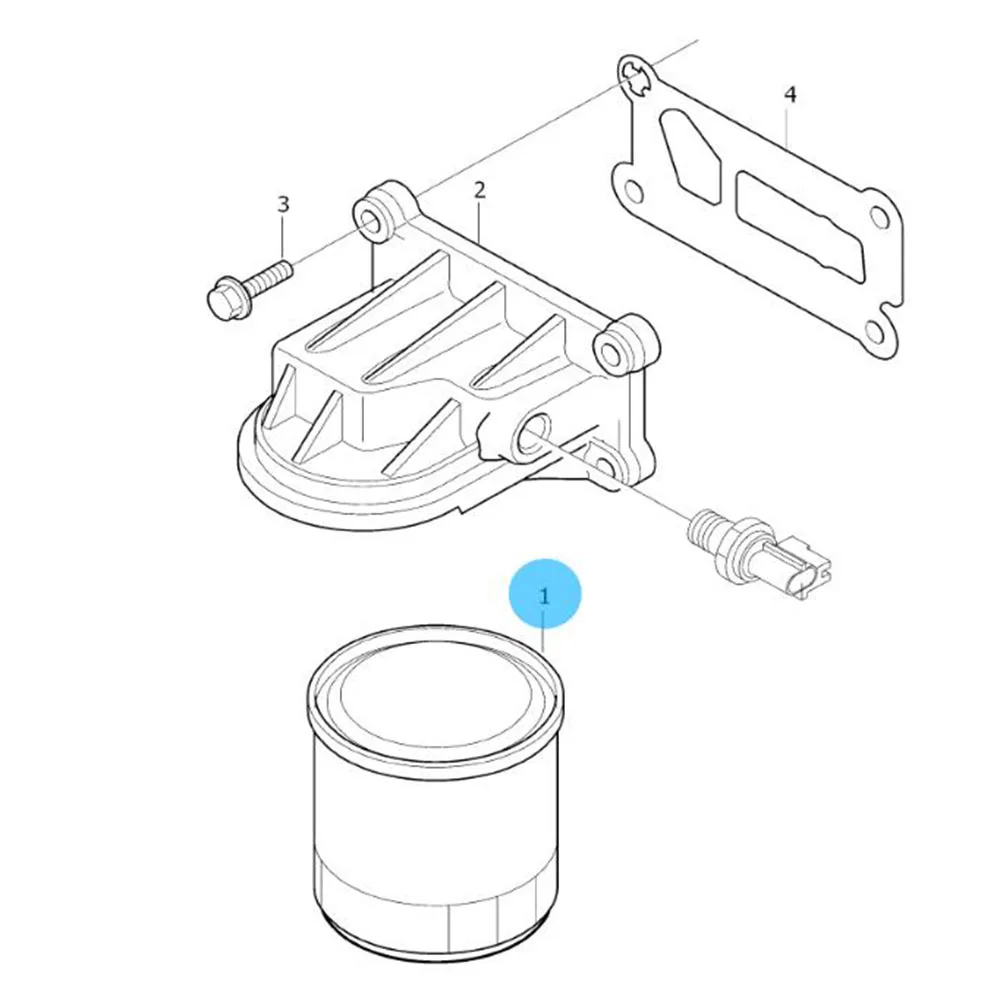 4
3
2
1