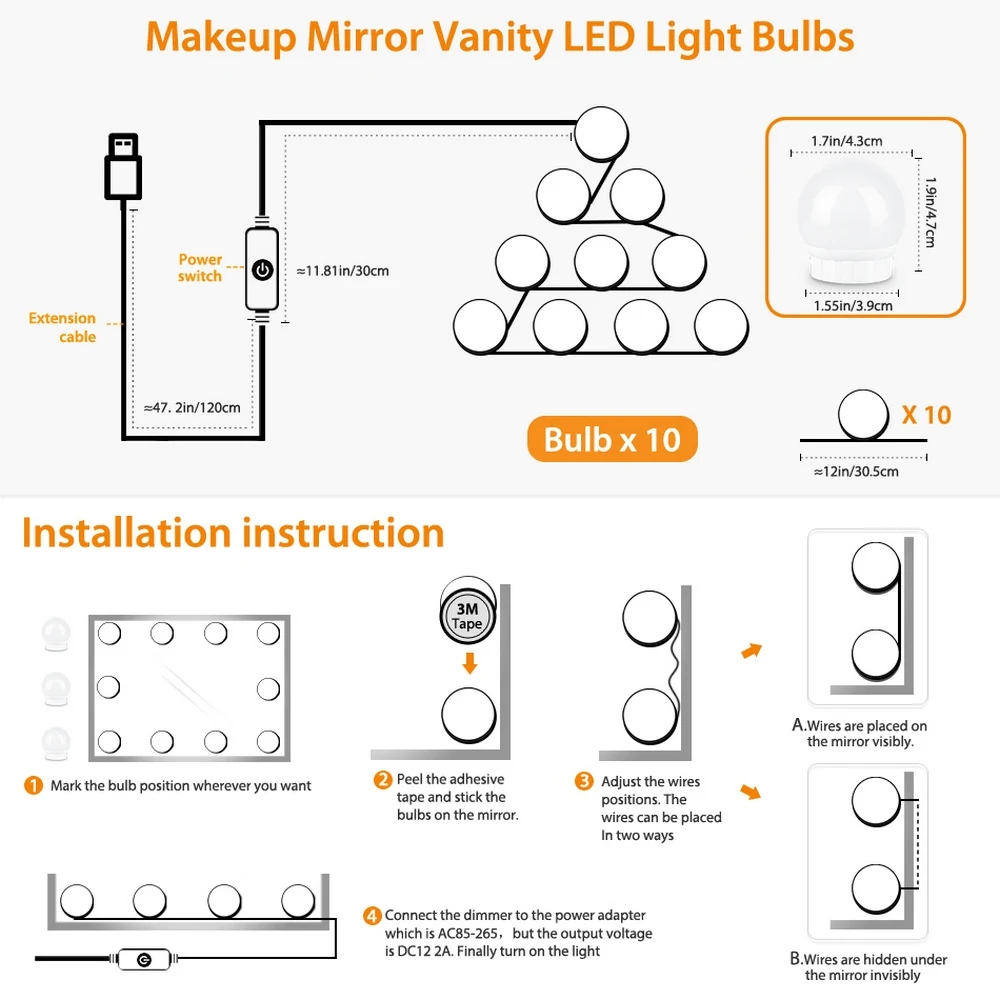 Makeup Mirror Vanity LED Light Bulbs

Power switch

Extension cable

≈11.81in/30cm

≈47. 2in/120cm

1.7in/4.3cm

1.9in/4.7cm

1.55in/3.9cm

Bulb x 10

X 10

≈12in/30.5cm

Installation instruction

3M Tape

1 Mark the bulb position wherever you want

2 Peel the adhesive tape and stick the bulbs on the mirror.

3 Adjust the wires positions. The wires can be placed In two ways

A.Wires are placed on the mirror visibly.

B.Wires are hidden under the mirror invisibly

4 Connect the dimmer to the power adapter which is AC85-265, but the output voltage is DC12 2A. Finally turn on the light