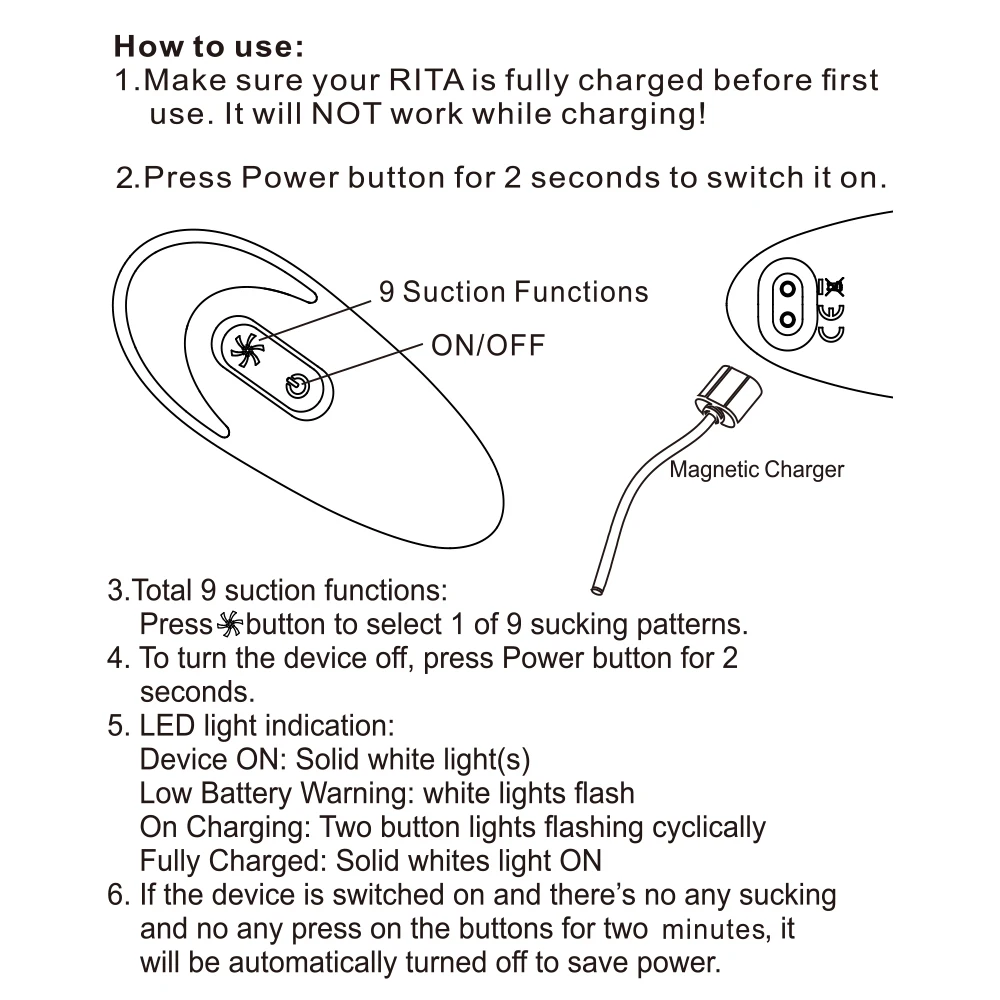 How to use:
1.Make sure your RITA is fully charged before first use. It will NOT work while charging!

2.Press Power button for 2 seconds to switch it on.

9 Suction Functions
ON/OFF

Magnetic Charger

3.Total 9 suction functions:
Press button to select 1 of 9 sucking patterns.
4. To turn the device off, press Power button for 2 seconds.
5. LED light indication:
Device ON: Solid white light(s)
Low Battery Warning: white lights flash
On Charging: Two button lights flashing cyclically
Fully Charged: Solid whites light ON
6. If the device is switched on and there's no any sucking and no any press on the buttons for two minutes, it will be automatically turned off to save power.