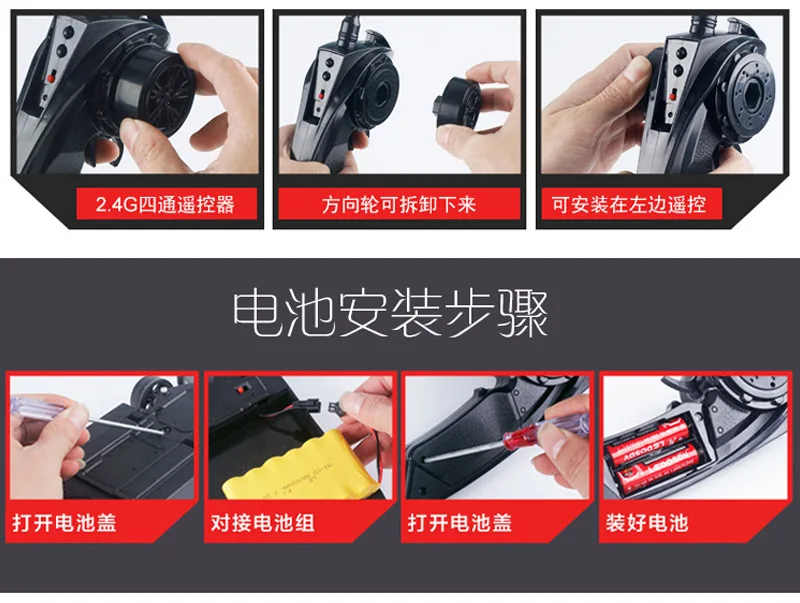 2.4G四通遥控器

方向轮可拆卸下来

可安装在左边遥控

电池安装步骤

打开电池盖

对接电池组

打开电池盖

装好电池