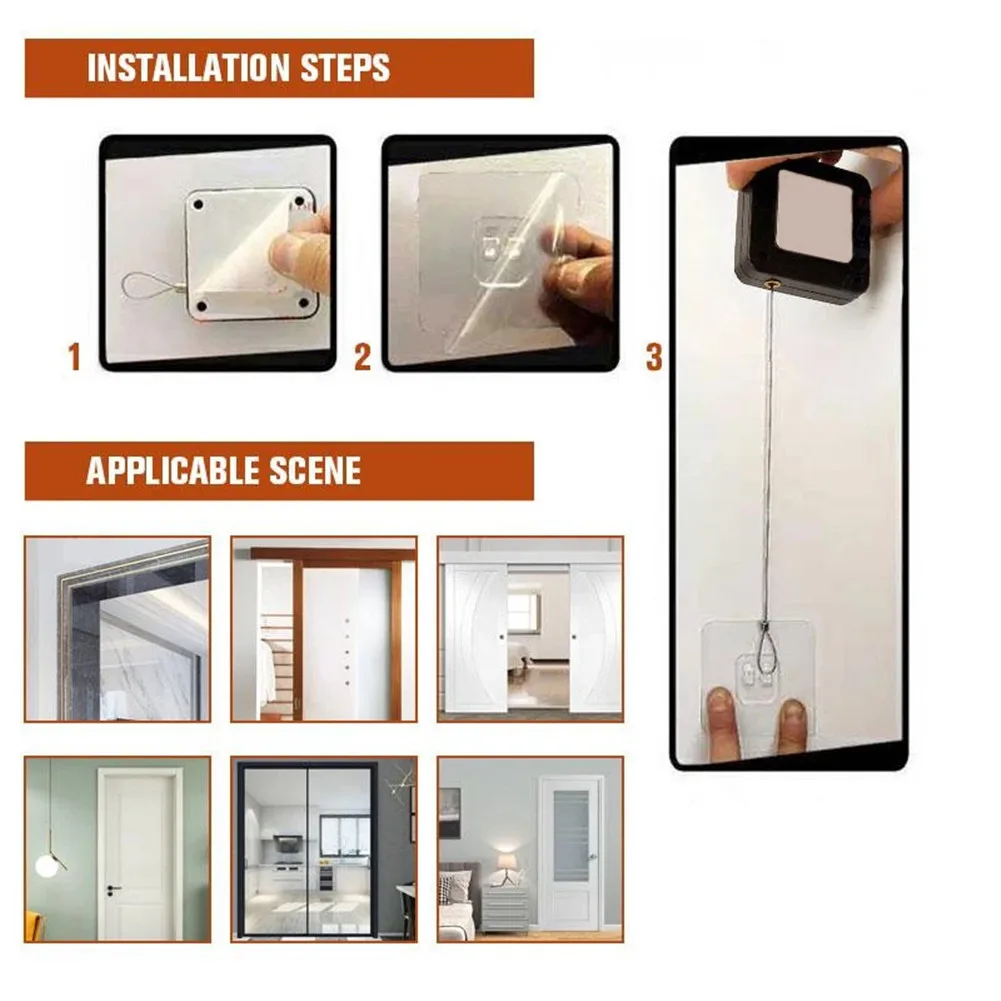 INSTALLATION STEPS

1

2

3

APPLICABLE SCENE