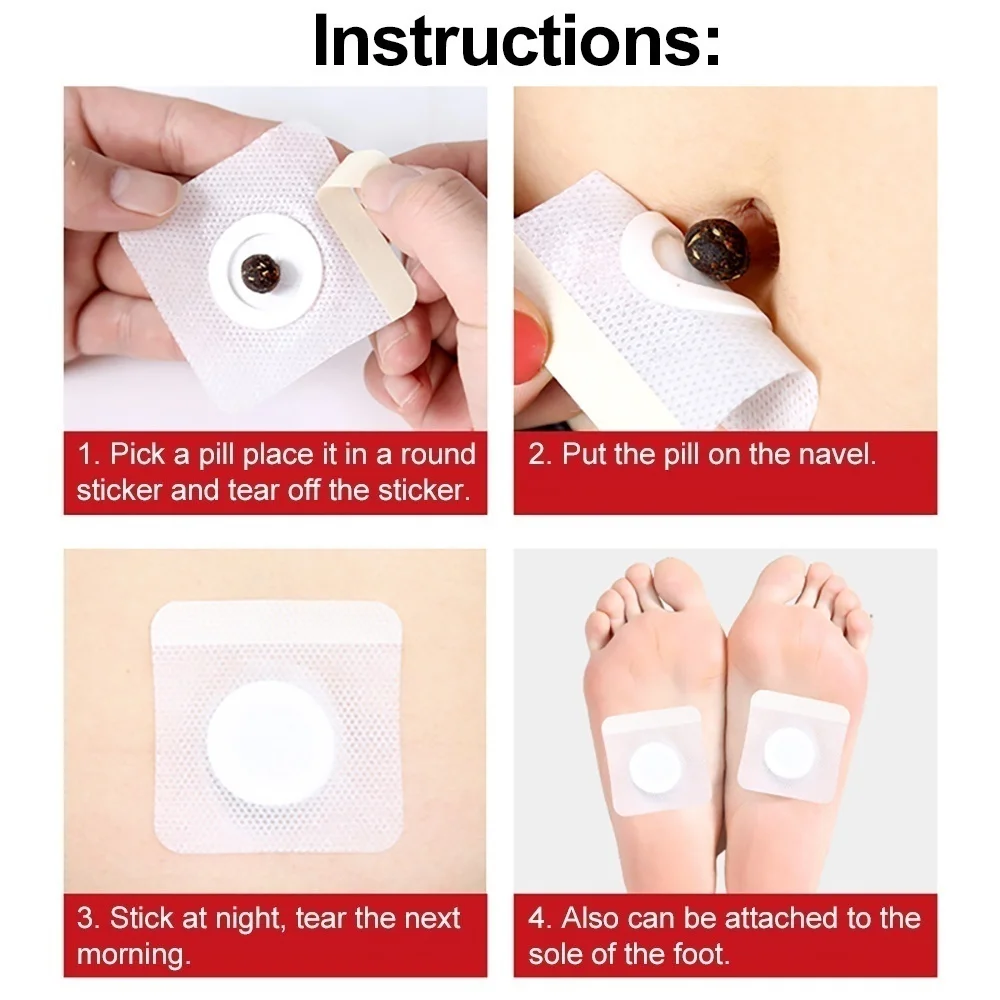 Instructions:

1. Pick a pill place it in a round sticker and tear off the sticker.

2. Put the pill on the navel.

3. Stick at night, tear the next morning.

4. Also can be attached to the sole of the foot.