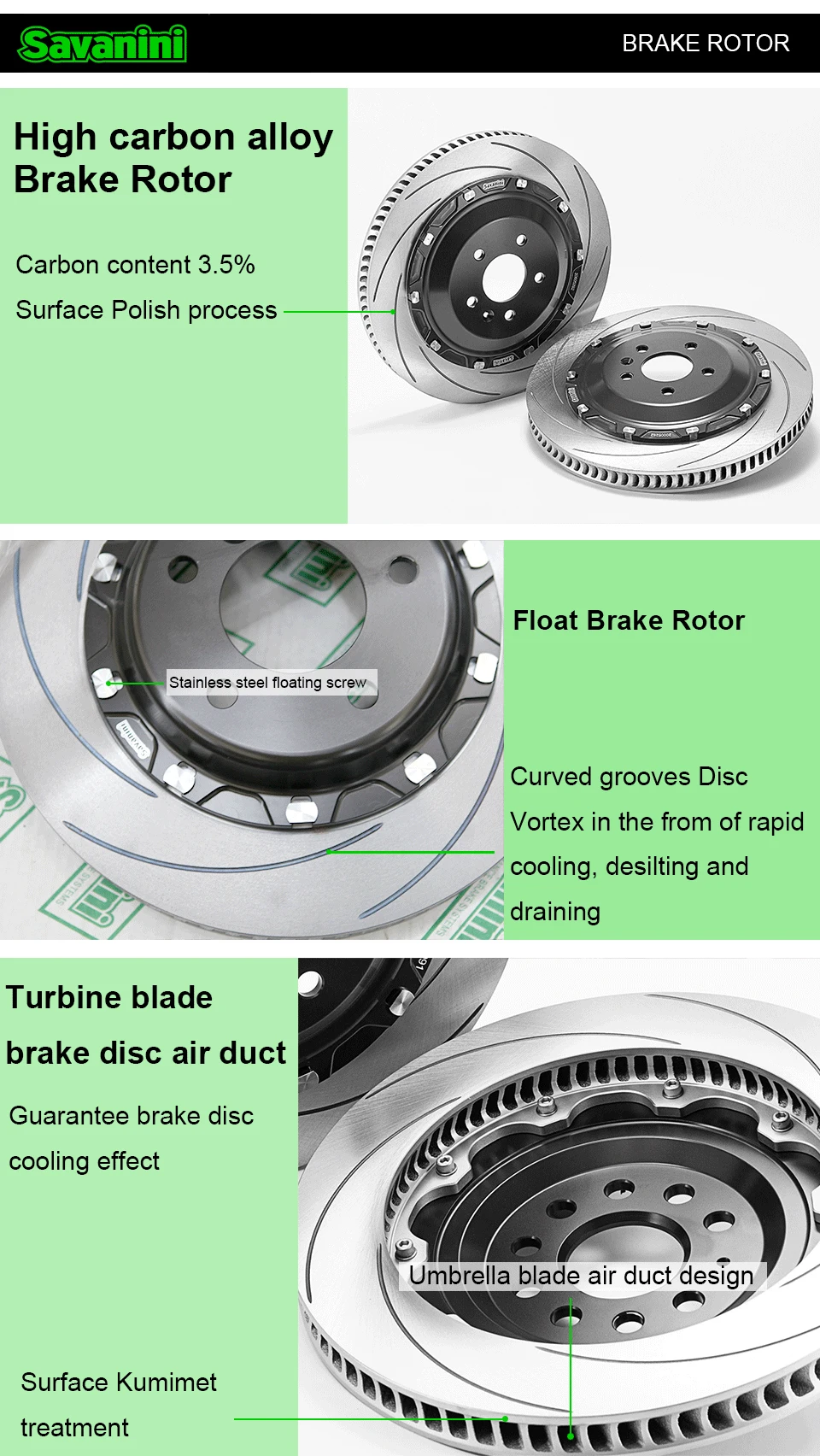 Savanini

BRAKE ROTOR

High carbon alloy Brake Rotor

Carbon content 3.5%

Surface Polish process

Stainless steel floating screw

Float Brake Rotor

Curved grooves Disc

Vortex in the from of rapid cooling, desilting and draining

Turbine blade

brake disc air duct

Guarantee brake disc cooling effect

Umbrella blade air duct design

Surface Kumimet treatment