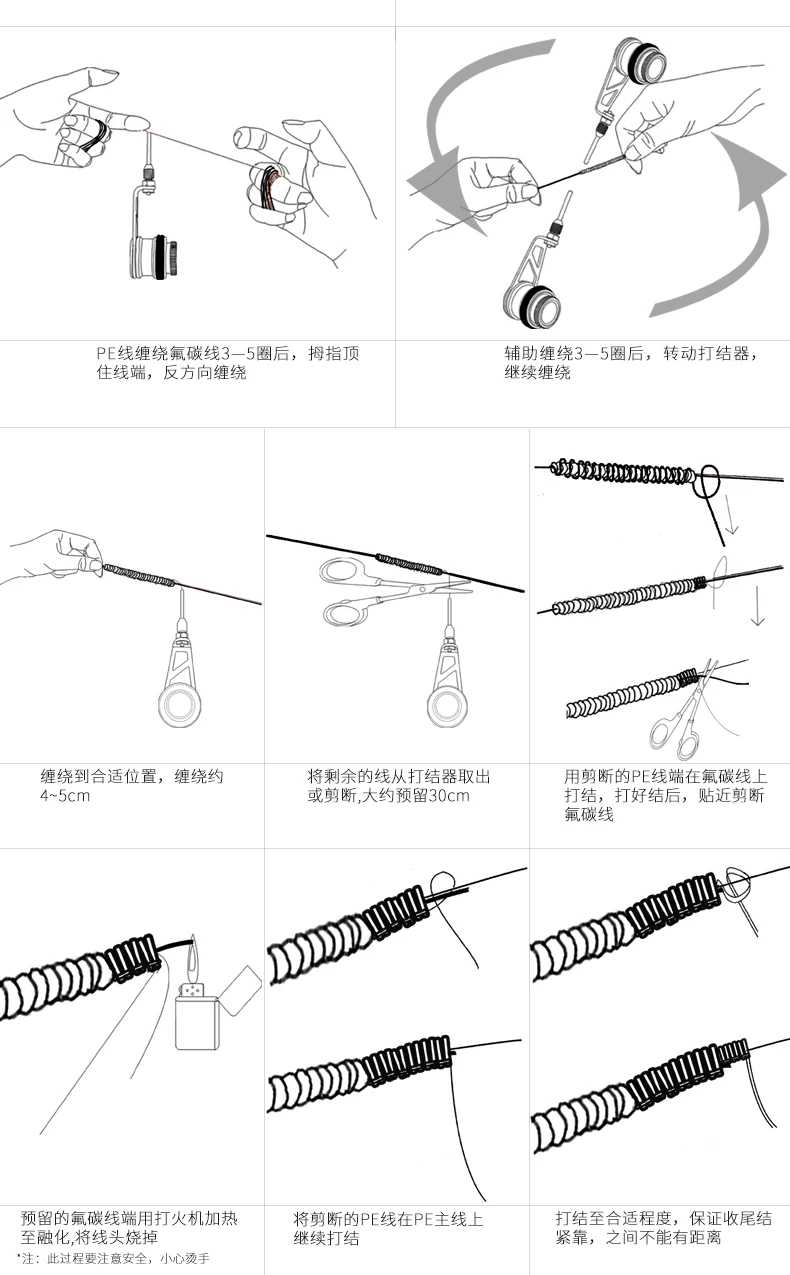 PE线缠绕氟碳线3—5圈后，拇指顶住线端，反方向缠绕

辅助缠绕3—5圈后，转动打结器，继续缠绕

缠绕到合适位置，缠绕约4~5cm

将剩余的线从打结器取出或剪断,大约预留30cm

用剪断的PE线端在氟碳线上打结，打好结后，贴近剪断氟碳线

预留的氟碳线端用打火机加热至融化,将线头烧掉
*注：此过程要注意安全，小心烫手

将剪断的PE线在PE主线上继续打结

打结至合适程度，保证收尾结紧靠，之间不能有距离