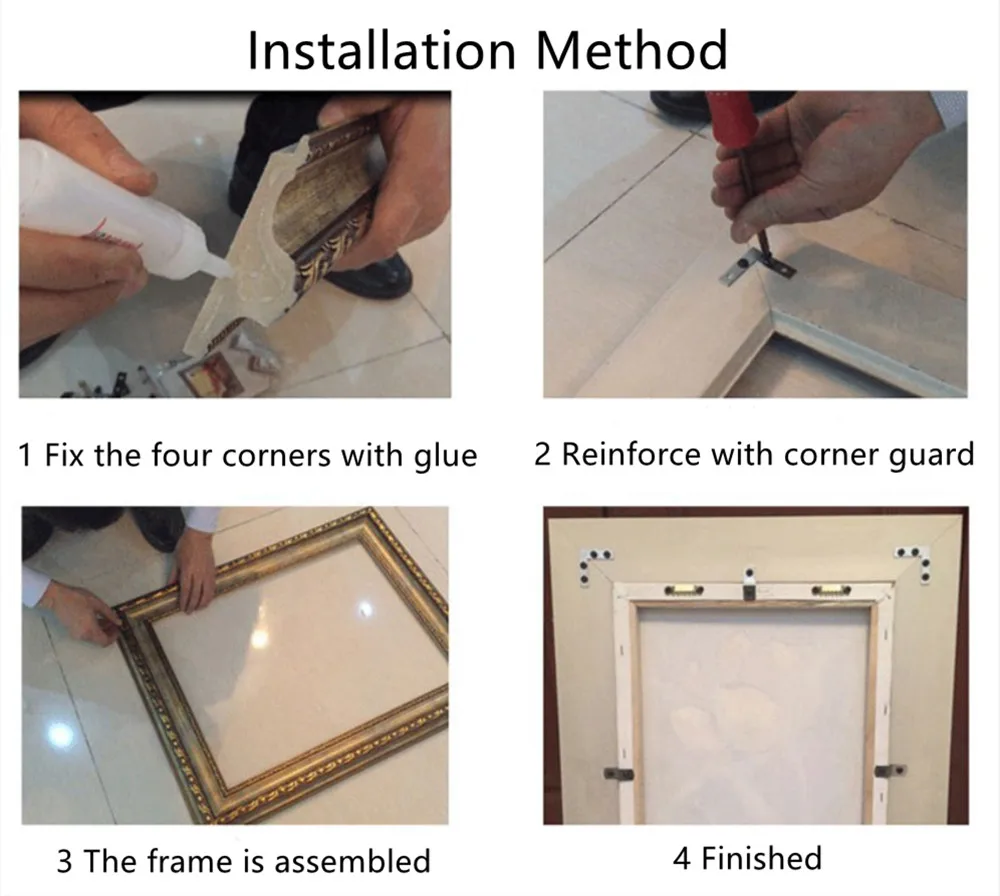 Installation Method

1 Fix the four corners with glue

2 Reinforce with corner guard

3 The frame is assembled

4 Finished