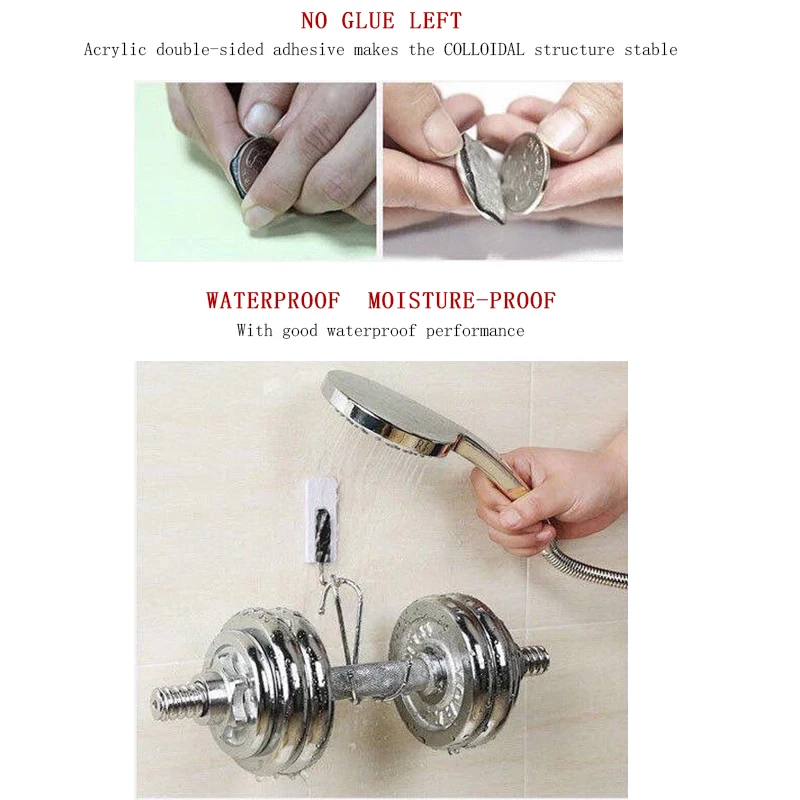 NO GLUE LEFT

Acrylic double-sided adhesive makes the COLLOIDAL structure stable

WATERPROOF  MOISTURE-PROOF

With good waterproof performance