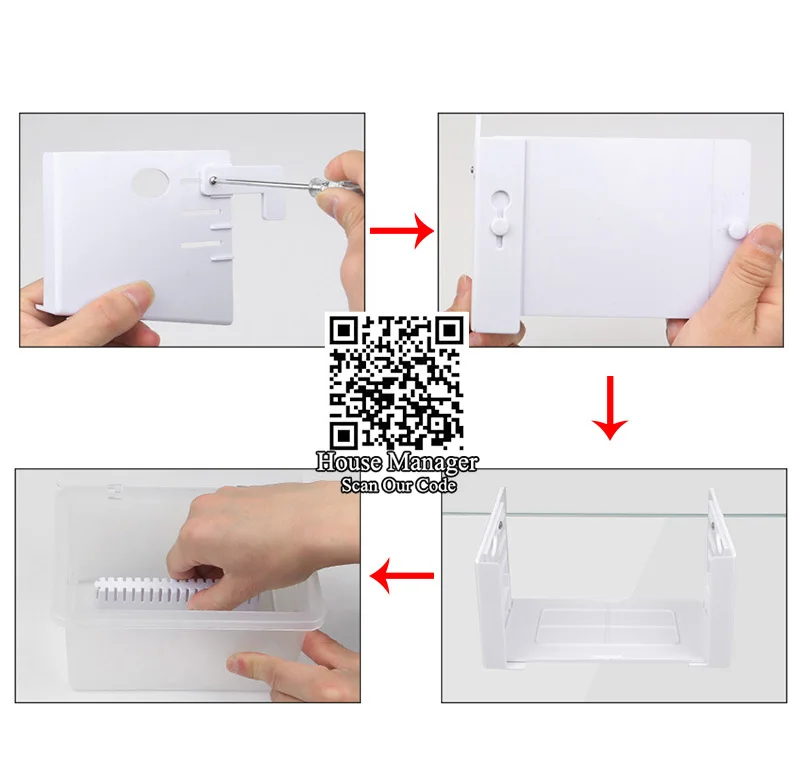 House Manager
Scan Our Code