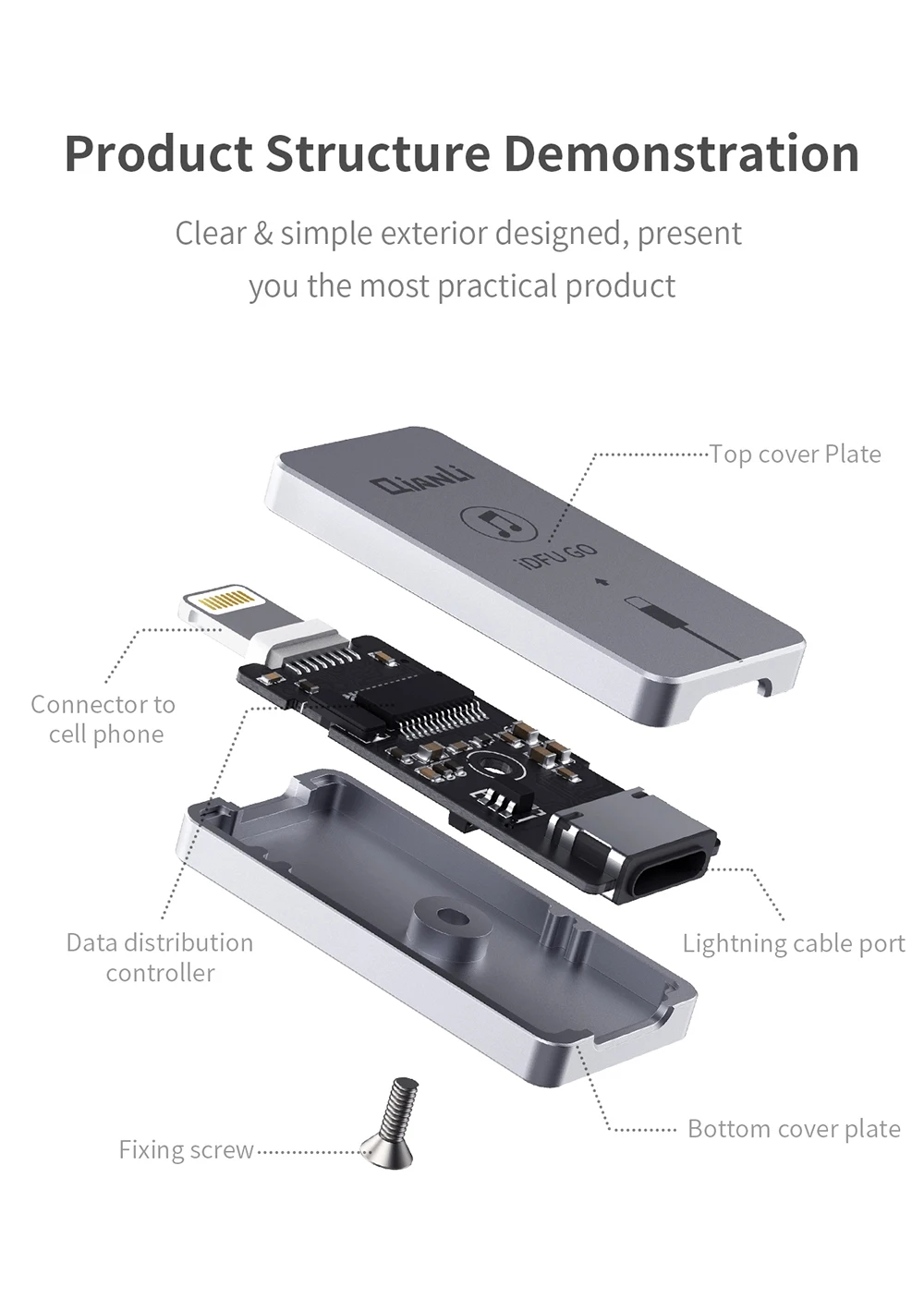 Product Structure Demonstration

Clear & simple exterior designed, present you the most practical product

Top cover Plate

QianLi

iDFU GO

Connector to cell phone

Data distribution controller

Lightning cable port

Bottom cover plate

Fixing screw