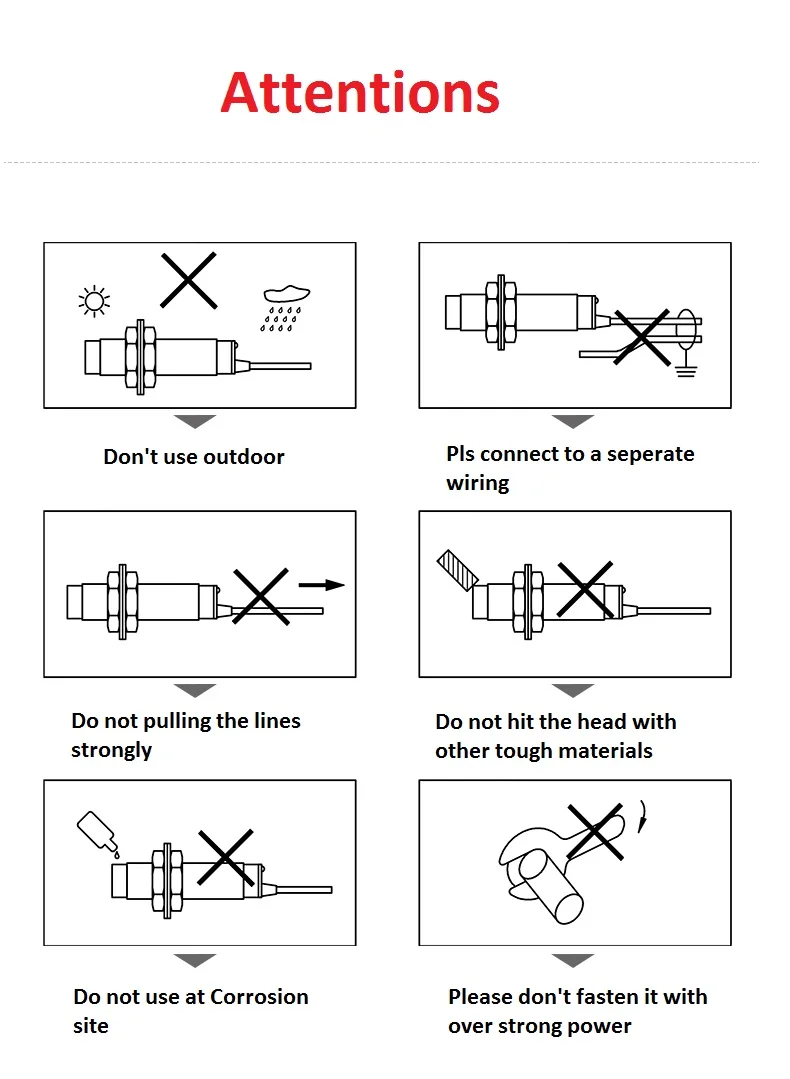 Attentions

Don't use outdoor

Pls connect to a seperate wiring

Do not pulling the lines strongly

Do not hit the head with other tough materials

Do not use at Corrosion site

Please don't fasten it with over strong power