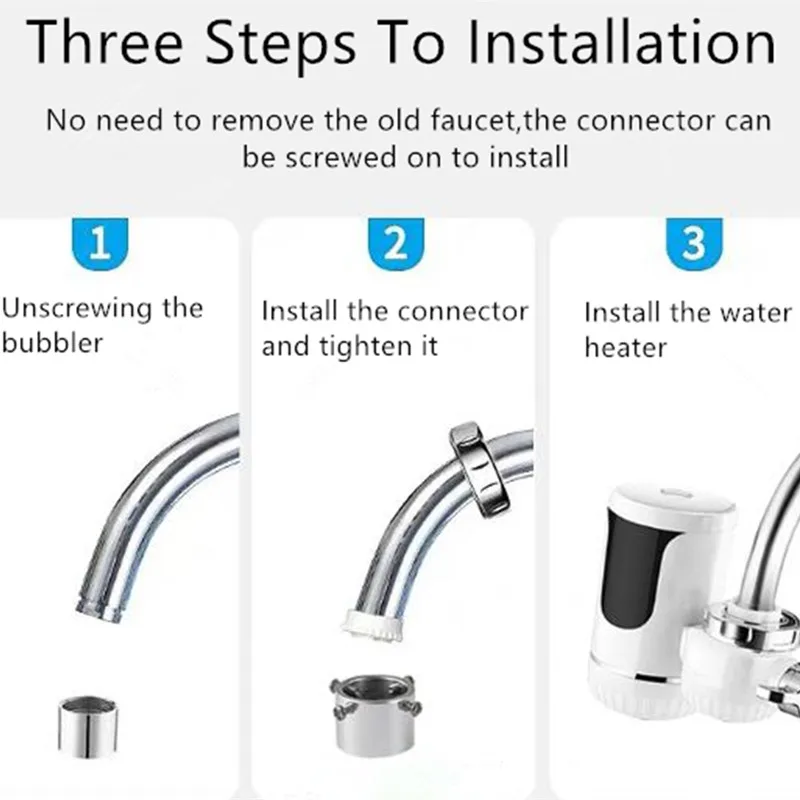 Three Steps To Installation

No need to remove the old faucet,the connector can be screwed on to install

1

Unscrewing the bubbler

2

Install the connector and tighten it

3

Install the water heater