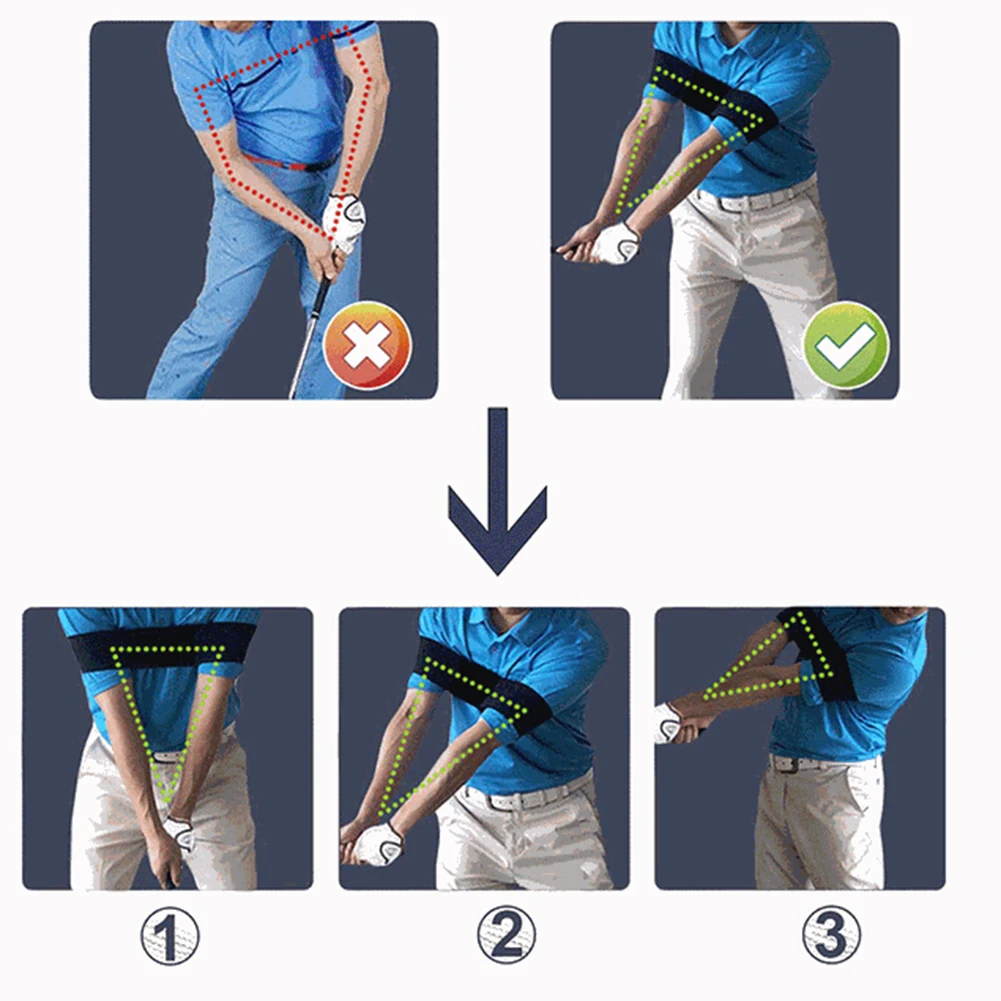 1

2

3