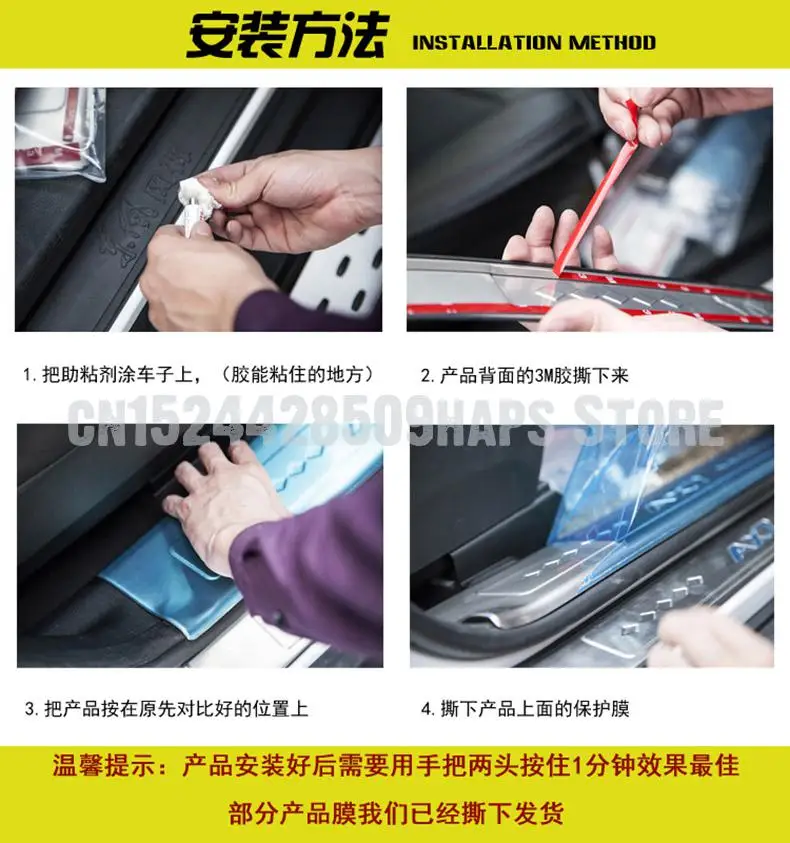 安装方法 INSTALLATION METHOD

1. 把助粘剂涂车子上，（胶能粘住的地方）

2. 产品背面的3M胶撕下来

CN1524428509HAPS Store

3. 把产品按在原先对比好的位置上

4. 撕下产品上面的保护膜

温馨提示：产品安装好后需要用手把两头按住1分钟效果最佳

部分产品膜我们已经撕下发货