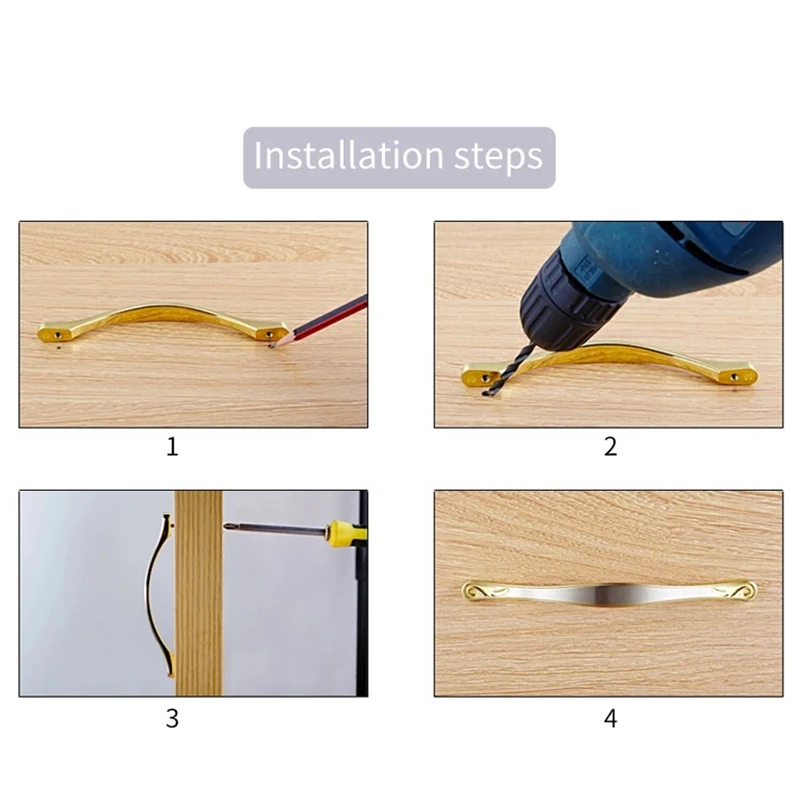 Installation steps

1

2

3

4