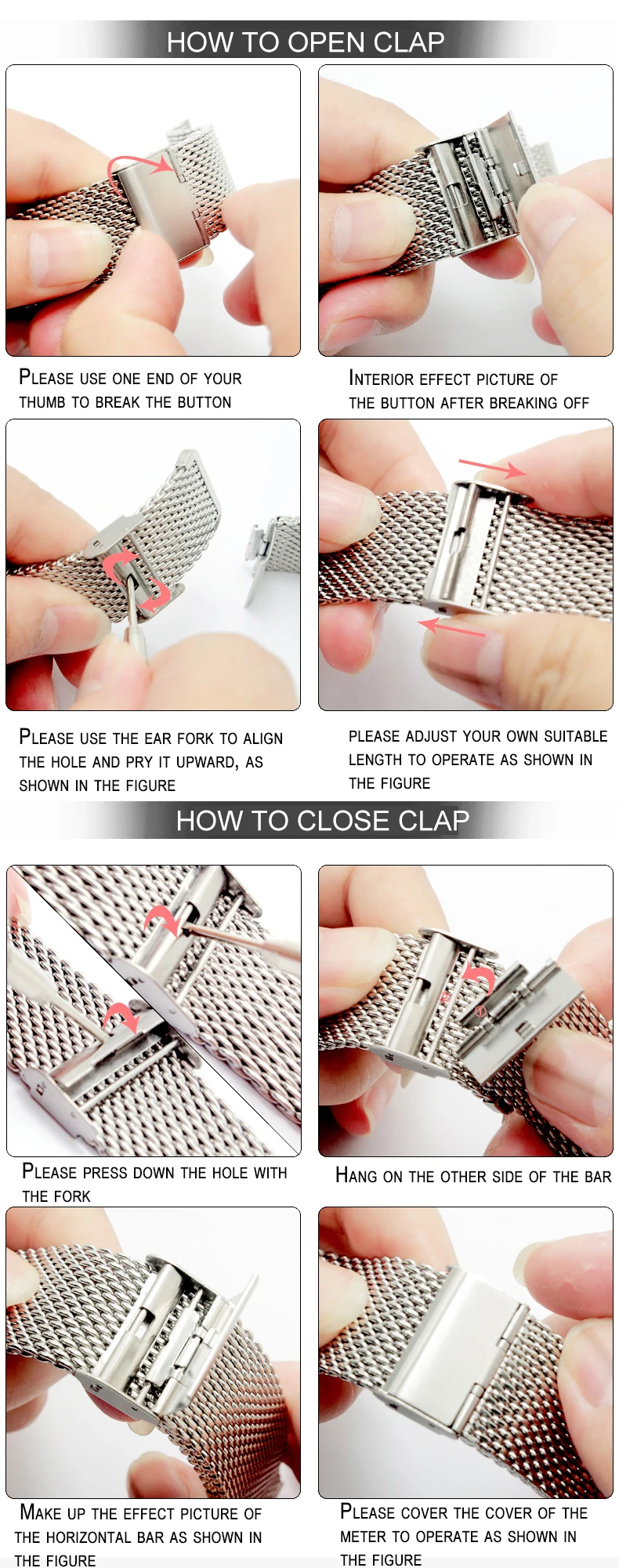 HOW TO OPEN CLAP

PLEASE USE ONE END OF YOUR THUMB TO BREAK THE BUTTON

INTERIOR EFFECT PICTURE OF THE BUTTON AFTER BREAKING OFF

PLEASE USE THE EAR FORK TO ALIGN THE HOLE AND PRY IT UPWARD, AS SHOWN IN THE FIGURE

PLEASE ADJUST YOUR OWN SUITABLE LENGTH TO OPERATE AS SHOWN IN THE FIGURE

HOW TO CLOSE CLAP

PLEASE PRESS DOWN THE HOLE WITH THE FORK

HANG ON THE OTHER SIDE OF THE BAR

MAKE UP THE EFFECT PICTURE OF THE HORIZONTAL BAR AS SHOWN IN THE FIGURE

PLEASE COVER THE COVER OF THE METER TO OPERATE AS SHOWN IN THE FIGURE