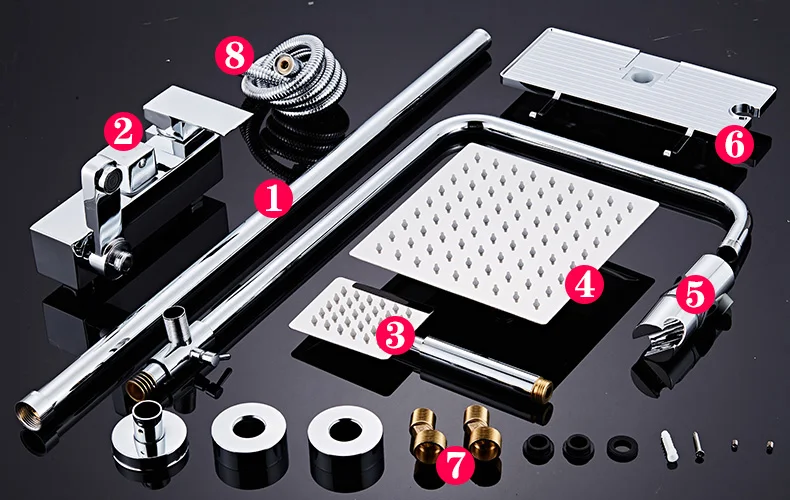 8
2
1
6
4
5
3
7