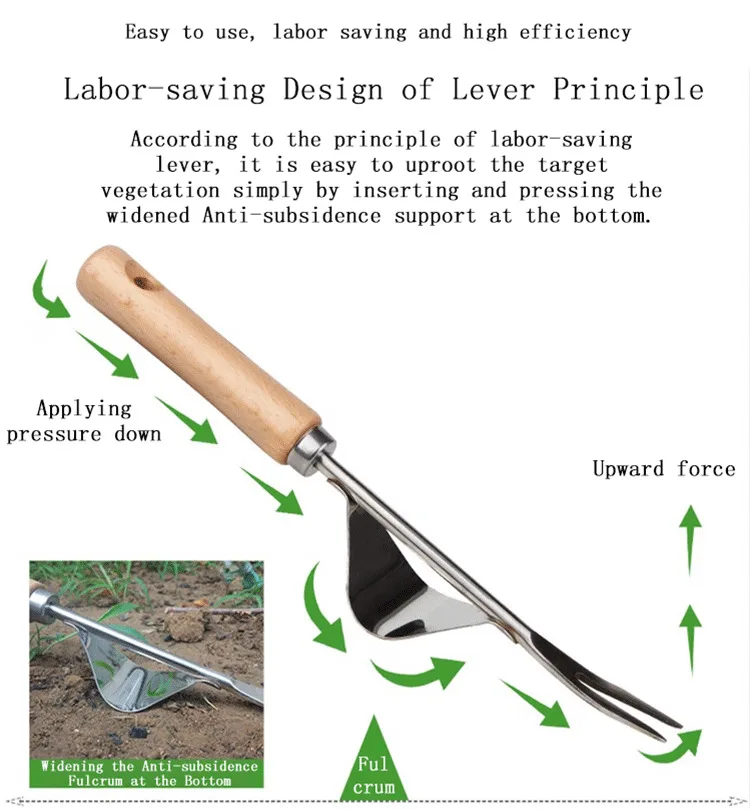 Easy to use, labor saving and high efficiency

Labor-saving Design of Lever Principle

According to the principle of labor-saving lever, it is easy to uproot the target vegetation simply by inserting and pressing the widened Anti-subsidence support at the bottom.

Applying pressure down

Upward force

Widening the Anti-subsidence Fulcrum at the Bottom

Ful crum