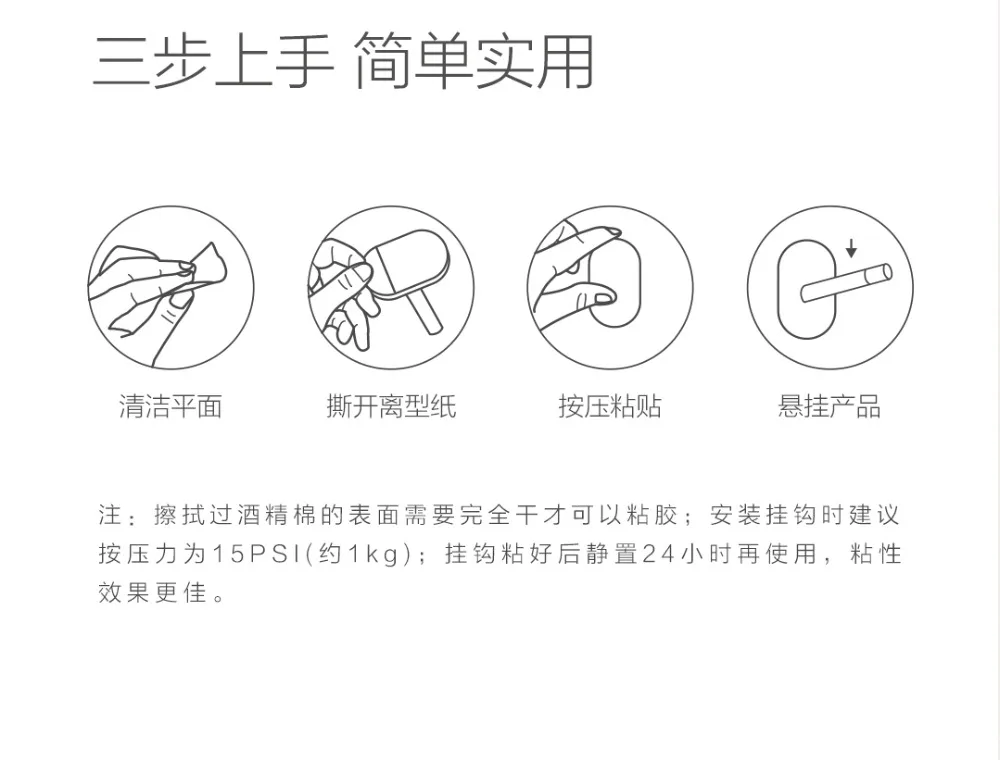 三步上手 简单实用

清洁平面

撕开离型纸

按压粘贴

悬挂产品

注：擦拭过酒精棉的表面需要完全干才可以粘胶；安装挂钩时建议按压力为15PSI(约1kg)；挂钩粘好后静置24小时再使用，粘性效果更佳。