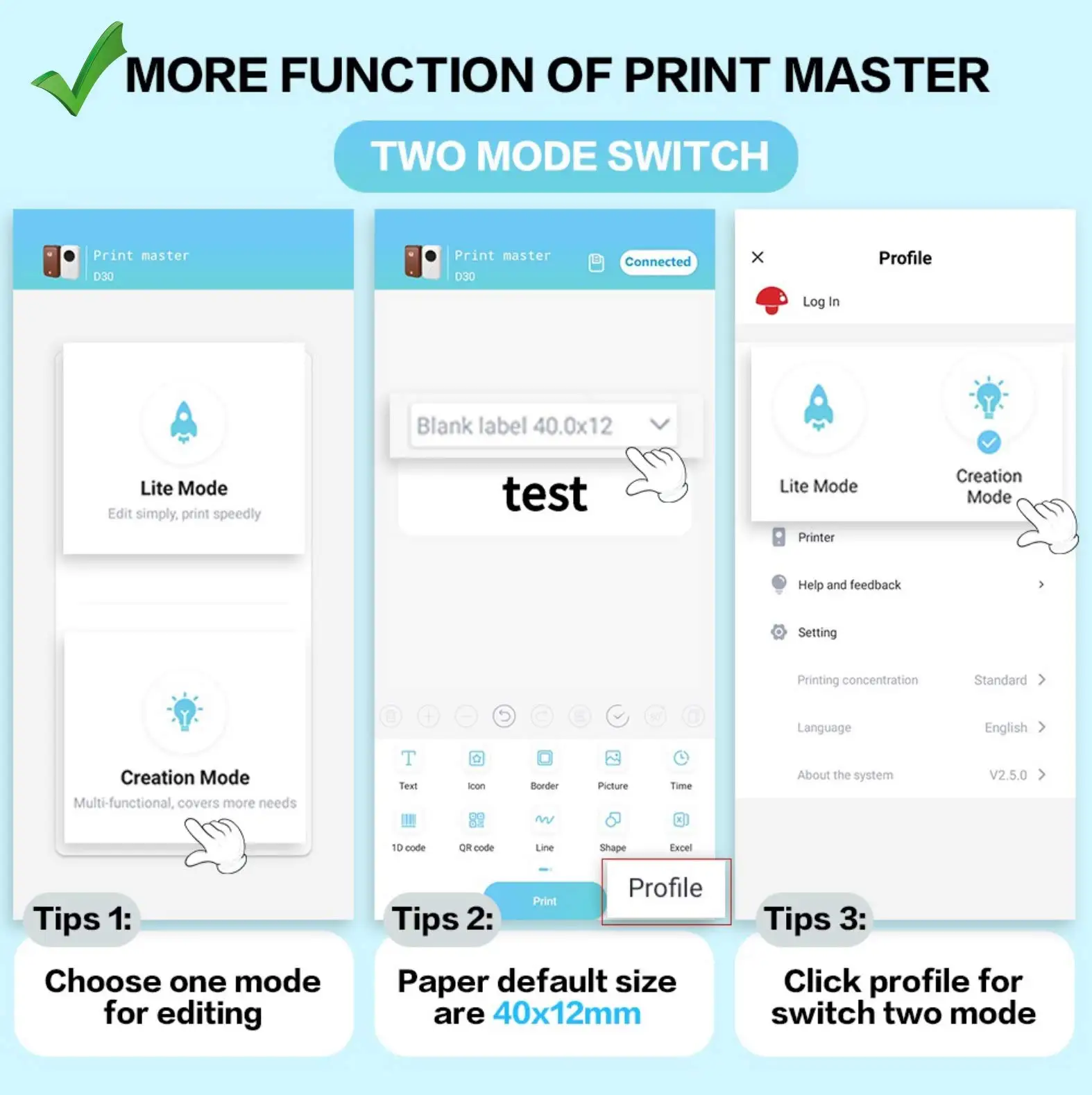 MORE FUNCTION OF PRINT MASTER

TWO MODE SWITCH

Print master
D30

Lite Mode
Edit simply, print speedly

Creation Mode
Multi-functional, covers more needs

Tips 1:
Choose one mode for editing

Print master
D30
Connected

Blank label 40.0x12

test

Text Icon Border Picture Time
1D code QR code Line Shape Excel

Print
Profile

Tips 2:
Paper default size are 40x12mm

Profile
Log In

Lite Mode
Creation Mode

Printer
Help and feedback
Setting
Printing concentration Standard
Language English
About the system V2.5.0

Tips 3:
Click profile for switch two mode