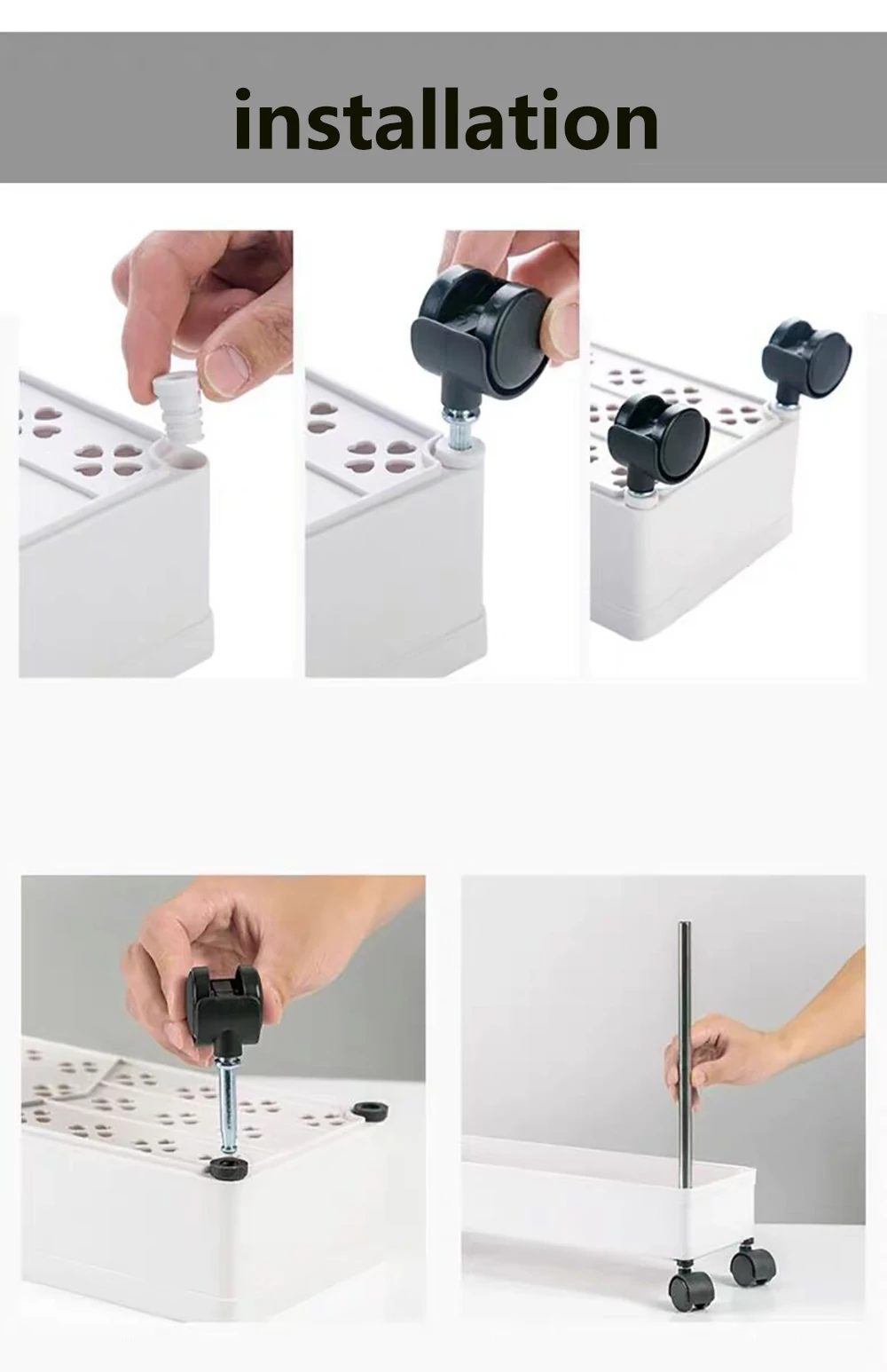 installation