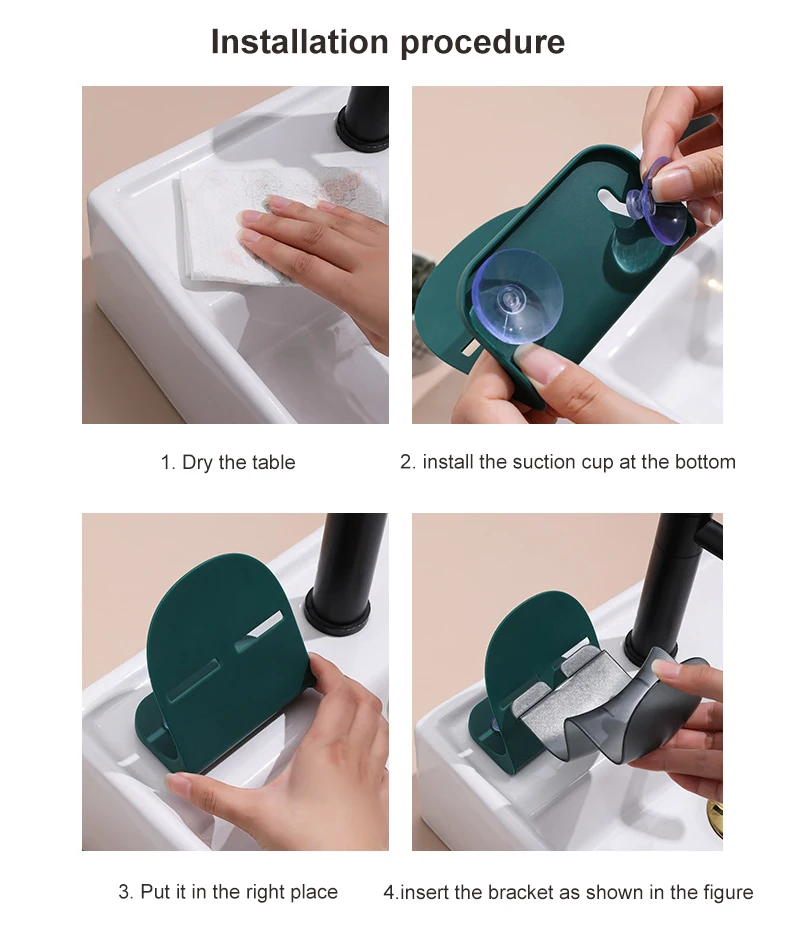 Installation procedure

1. Dry the table

2. install the suction cup at the bottom

3. Put it in the right place

4.insert the bracket as shown in the figure