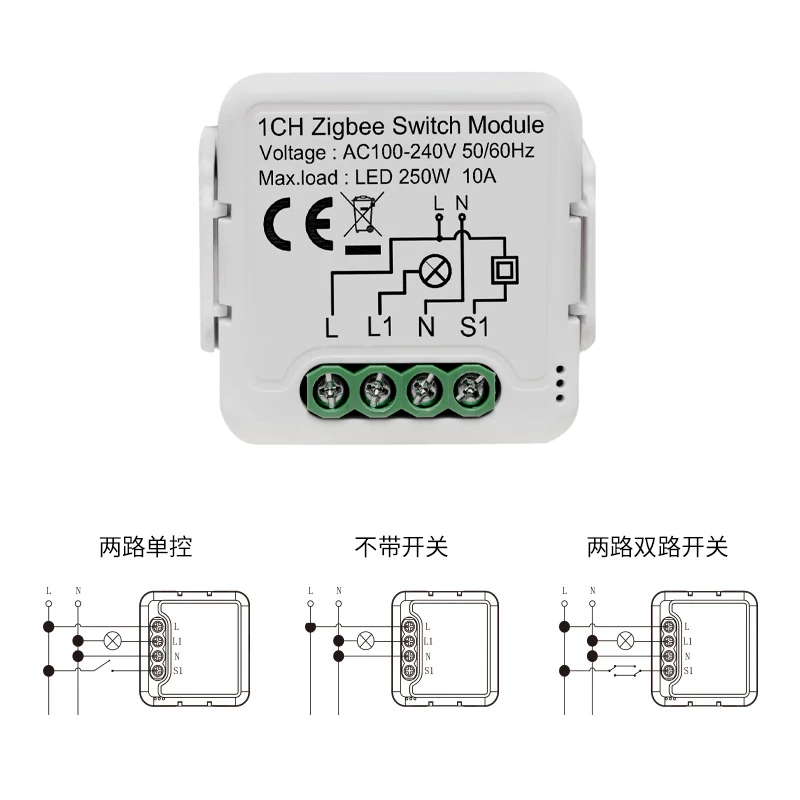 1CH Zigbee Switch Module
Voltage : AC100-240V 50/60Hz
Max.load : LED 250W 10A

CE

L N

L L1 N S1

两路单控

L N

L
L1
N
S1

不带开关

L N

L
L1
N
S1

两路双路开关

L N

L
L1
N
S1