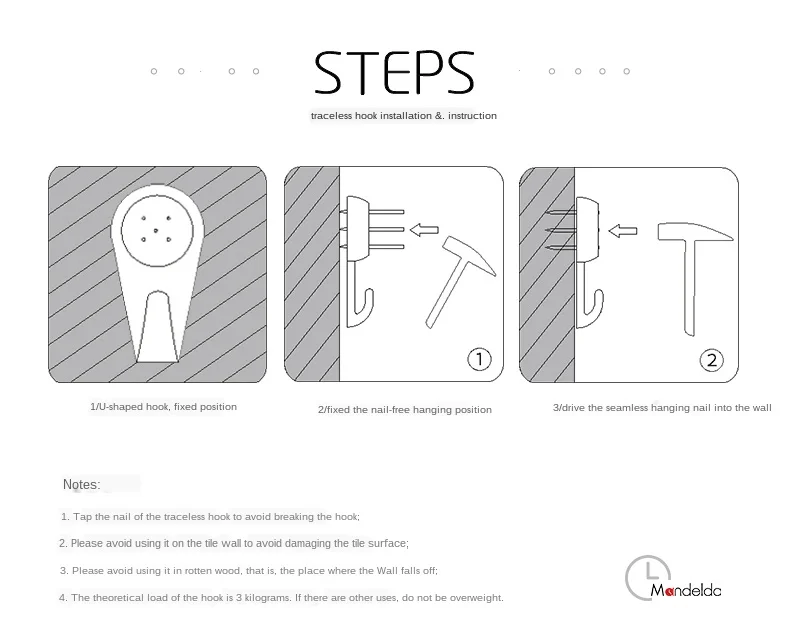 STEPS

traceless hook installation &. instruction

1

2

1/U-shaped hook, fixed position

2/fixed the nail-free hanging position

3/drive the seamless hanging nail into the wall

Notes:

1. Tap the nail of the traceless hook to avoid breaking the hook;

2. Please avoid using it on the tile wall to avoid damaging the tile surface;

3. Please avoid using it in rotten wood, that is, the place where the Wall falls off;

4. The theoretical load of the hook is 3 kilograms. If there are other uses, do not be overweight.

Mandeldc